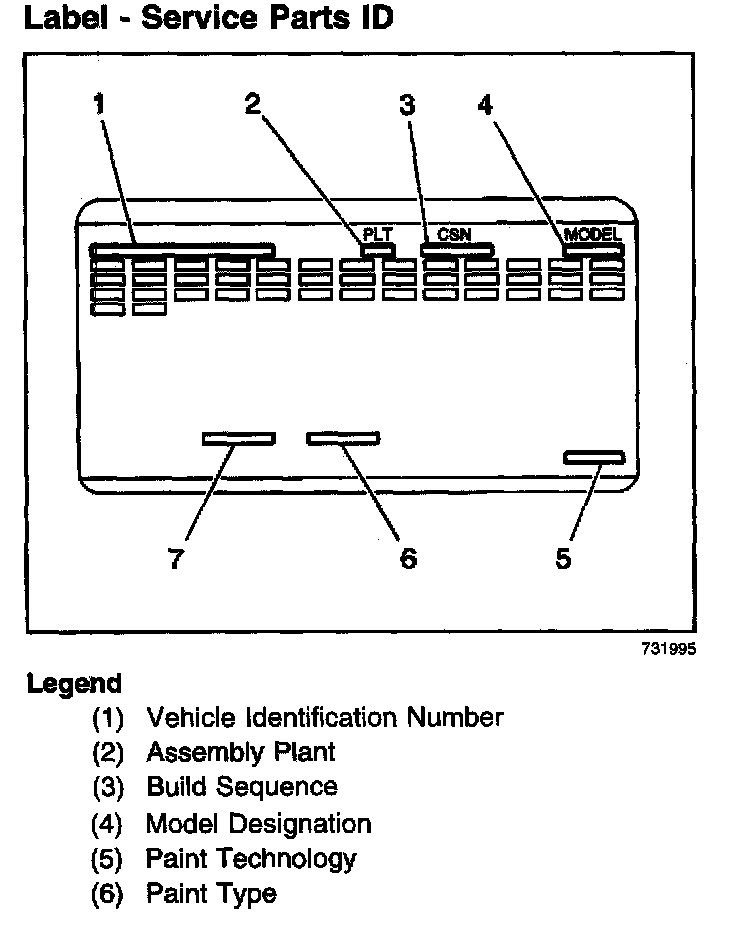 Label - Service Parts ID

1
2
3
4
PLT
CSN
MODEL
7
6
5

731995

Legend
(1) Vehicle Identification Number
(2) Assembly Plant
(3) Build Sequence
(4) Model Designation
(5) Paint Technology
(6) Paint Type