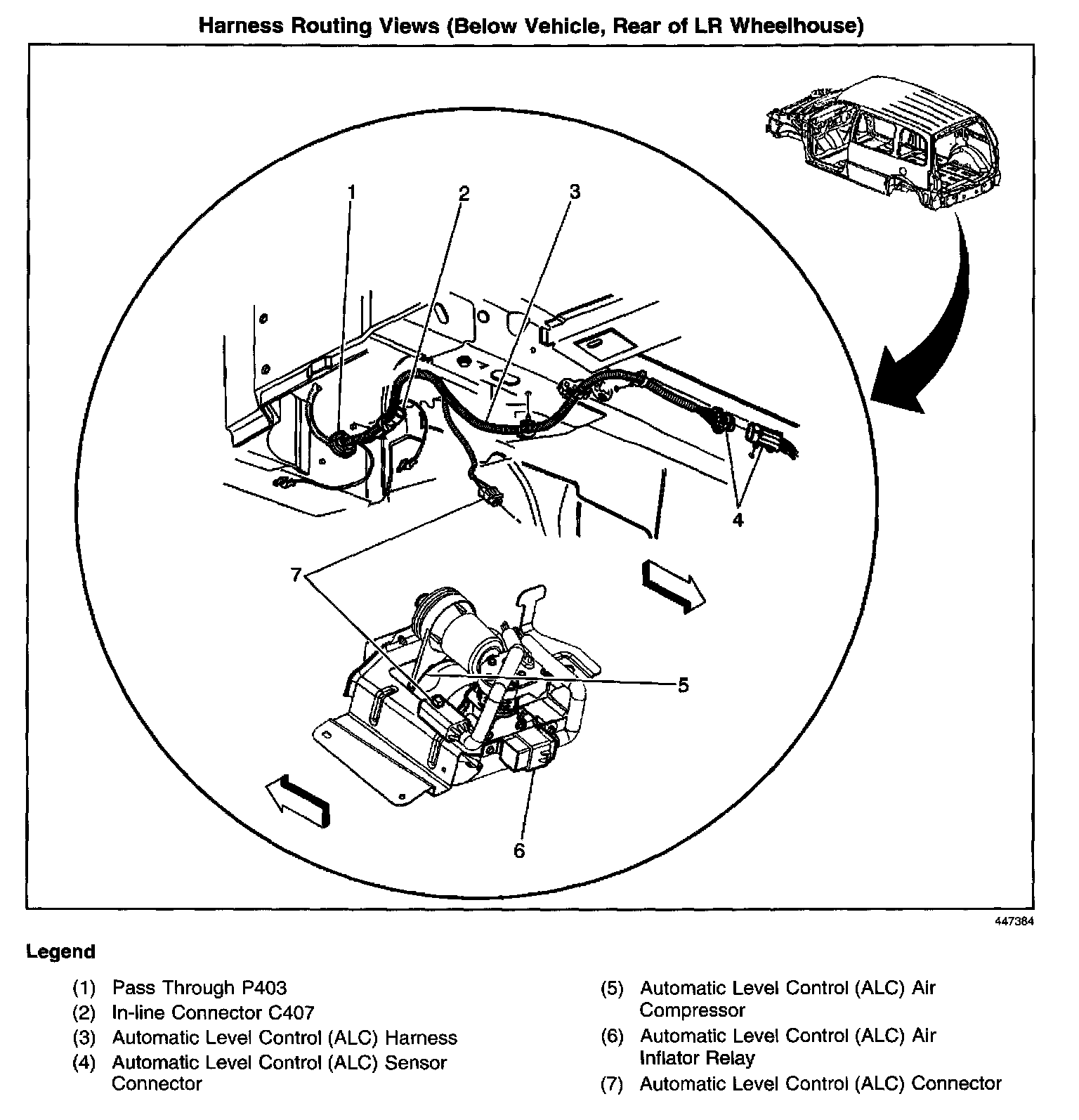 Harness Routing Views (Below Vehicle, Rear of LR Wheelhouse)

1

2

3

4

7

5

6

447384

Legend

(1) Pass Through P403
(2) In-line Connector C407
(3) Automatic Level Control (ALC) Harness
(4) Automatic Level Control (ALC) Sensor Connector

(5) Automatic Level Control (ALC) Air Compressor
(6) Automatic Level Control (ALC) Air Inflator Relay
(7) Automatic Level Control (ALC) Connector