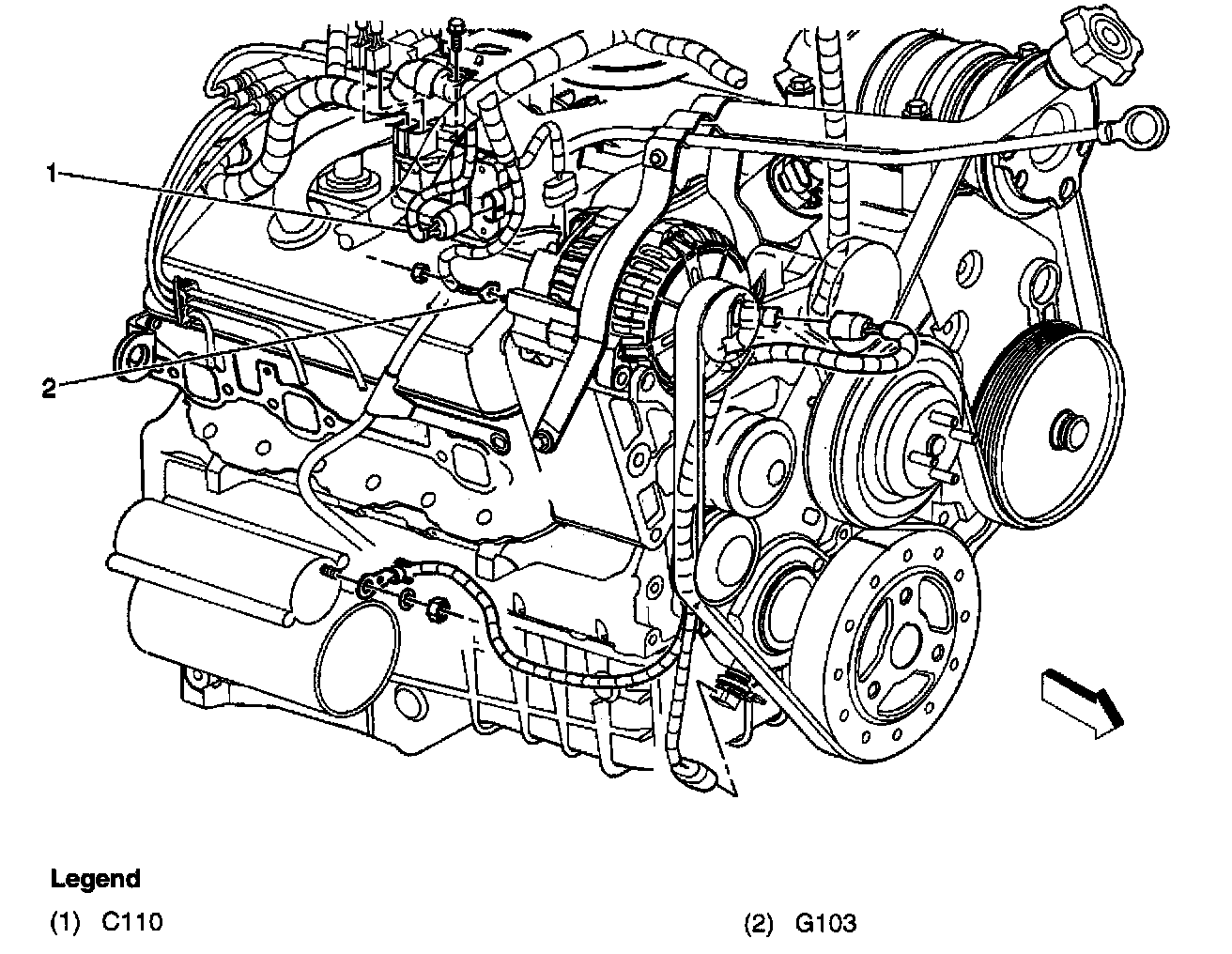 1

2

Legend

(1) C110

(2) G103