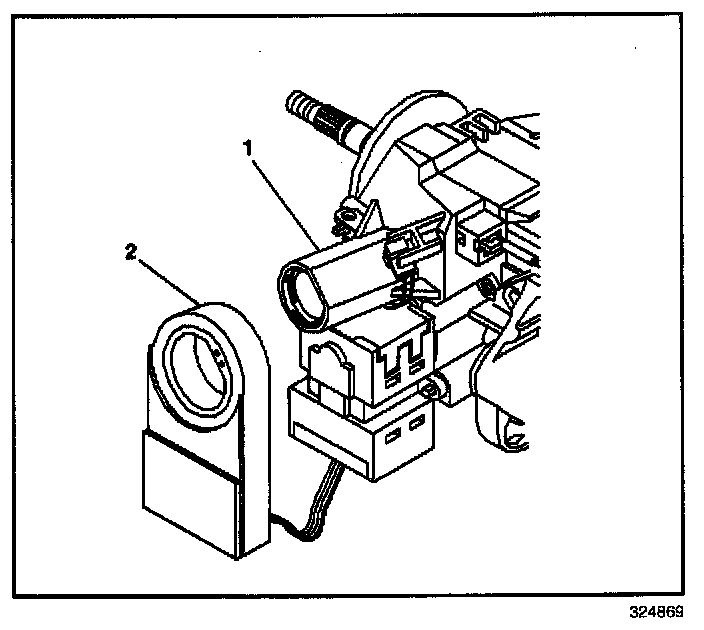 1

2

324869