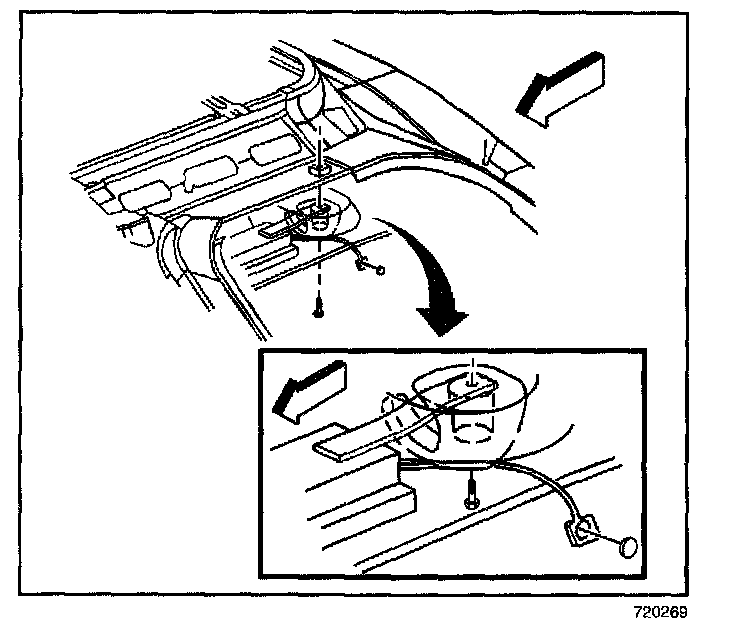 720269