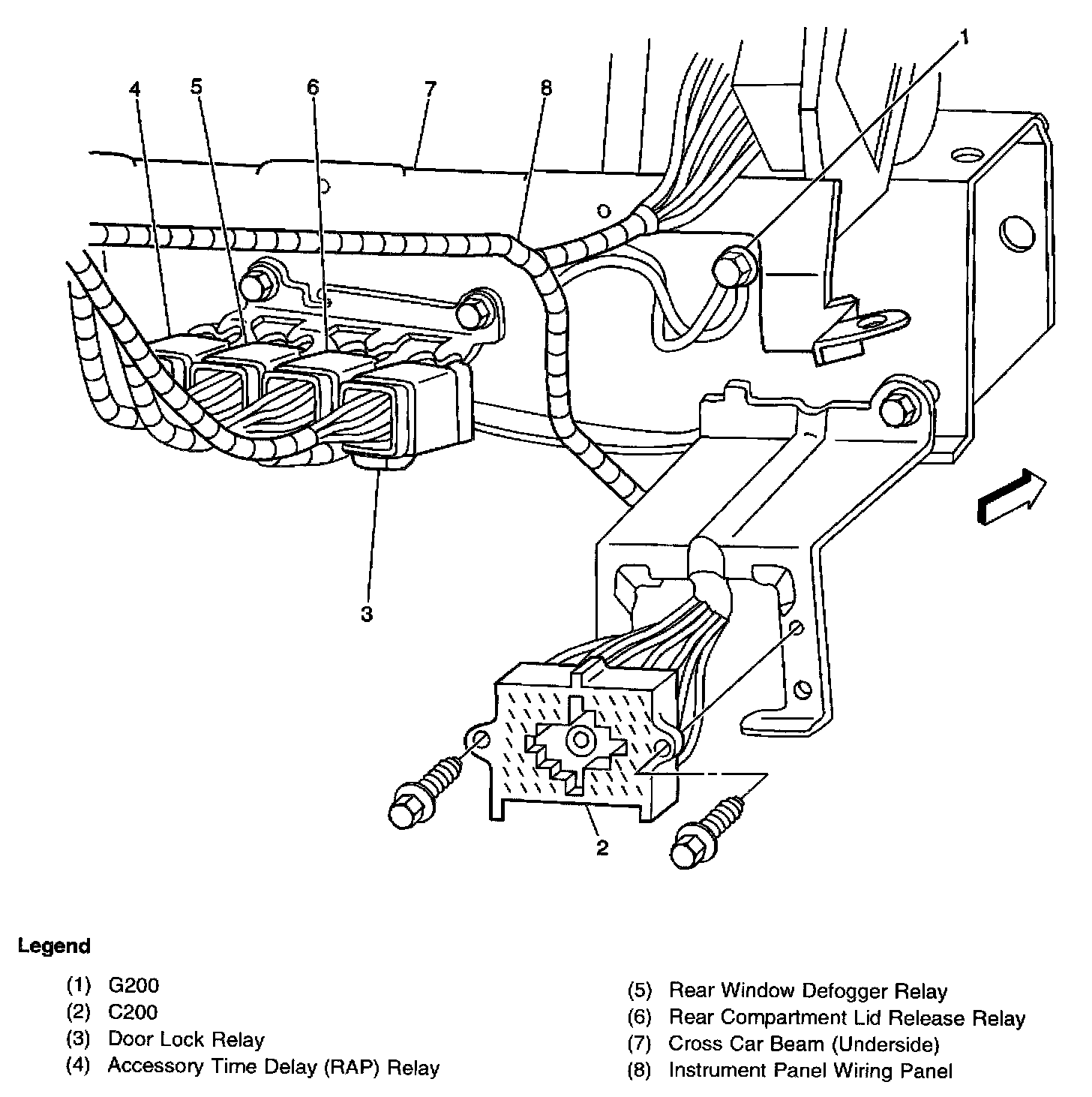 4
5
6
7
8
1
3
2

Legend

(1) G200
(2) C200
(3) Door Lock Relay
(4) Accessory Time Delay (RAP) Relay

(5) Rear Window Defogger Relay
(6) Rear Compartment Lid Release Relay
(7) Cross Car Beam (Underside)
(8) Instrument Panel Wiring Panel