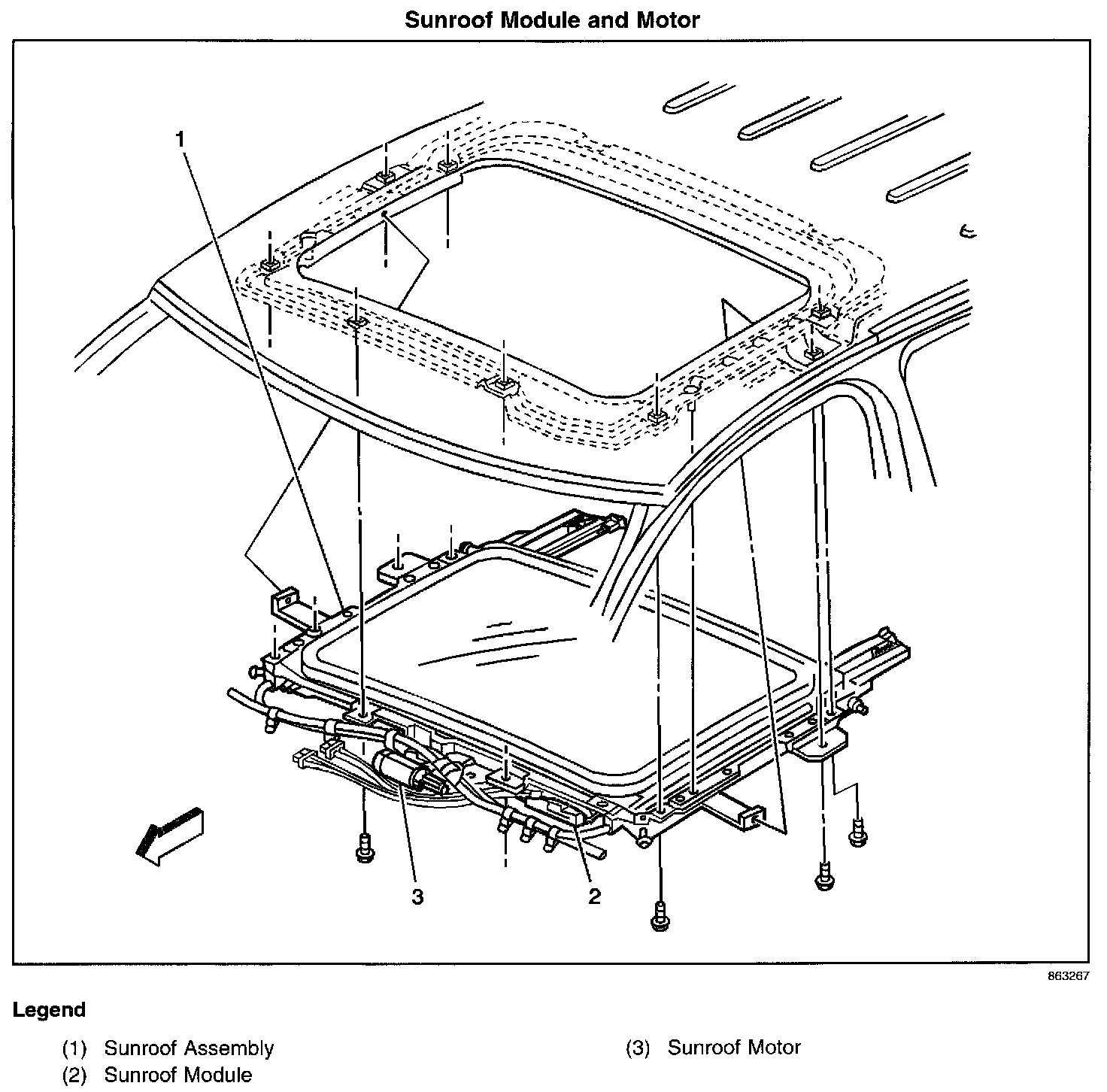 Sunroof Module and Motor

1

3

2

863267

Legend

(1) Sunroof Assembly
(2) Sunroof Module

(3) Sunroof Motor