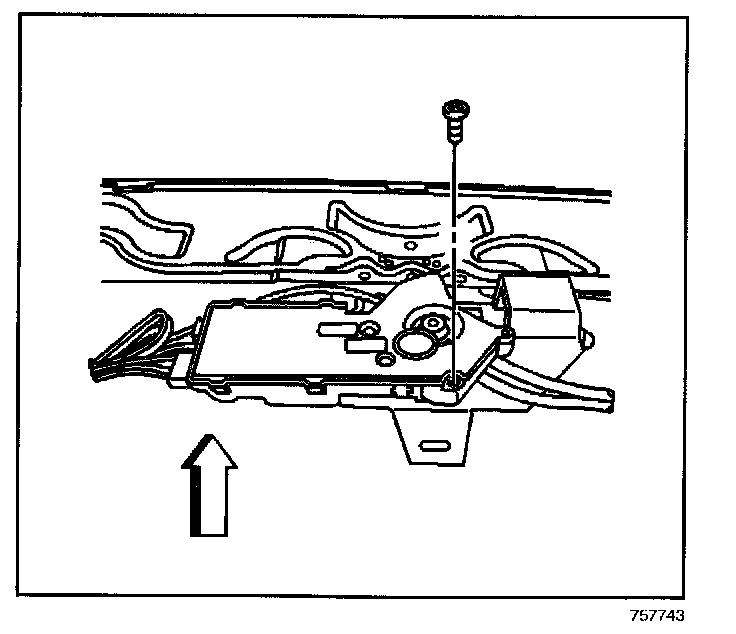 757743