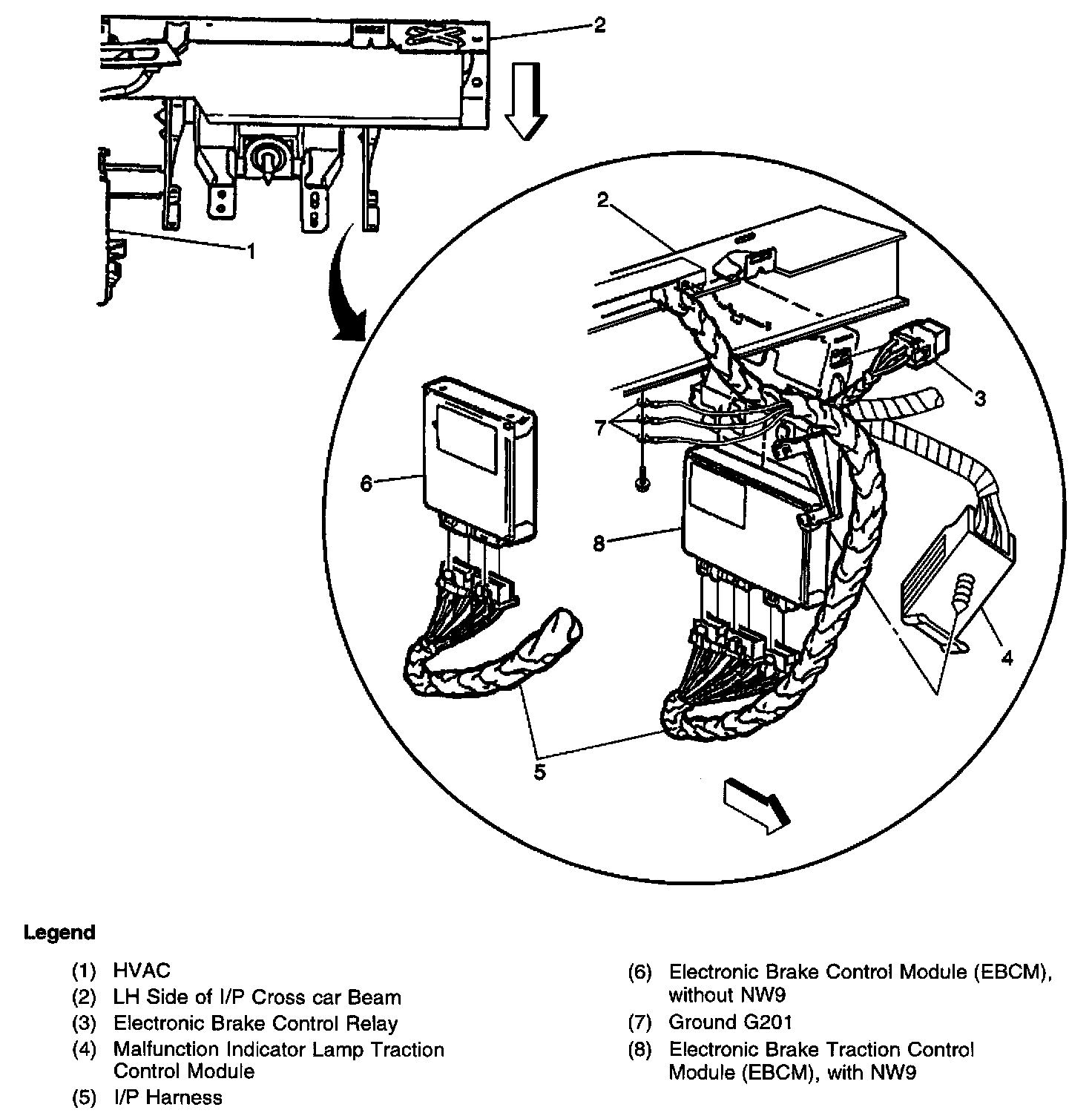 2

1

2

3

7

6

8

4

5

Legend

(1) HVAC
(2) LH Side of I/P Cross car Beam
(3) Electronic Brake Control Relay
(4) Malfunction Indicator Lamp Traction Control Module
(5) I/P Harness

(6) Electronic Brake Control Module (EBCM), without NW9
(7) Ground G201
(8) Electronic Brake Traction Control Module (EBCM), with NW9