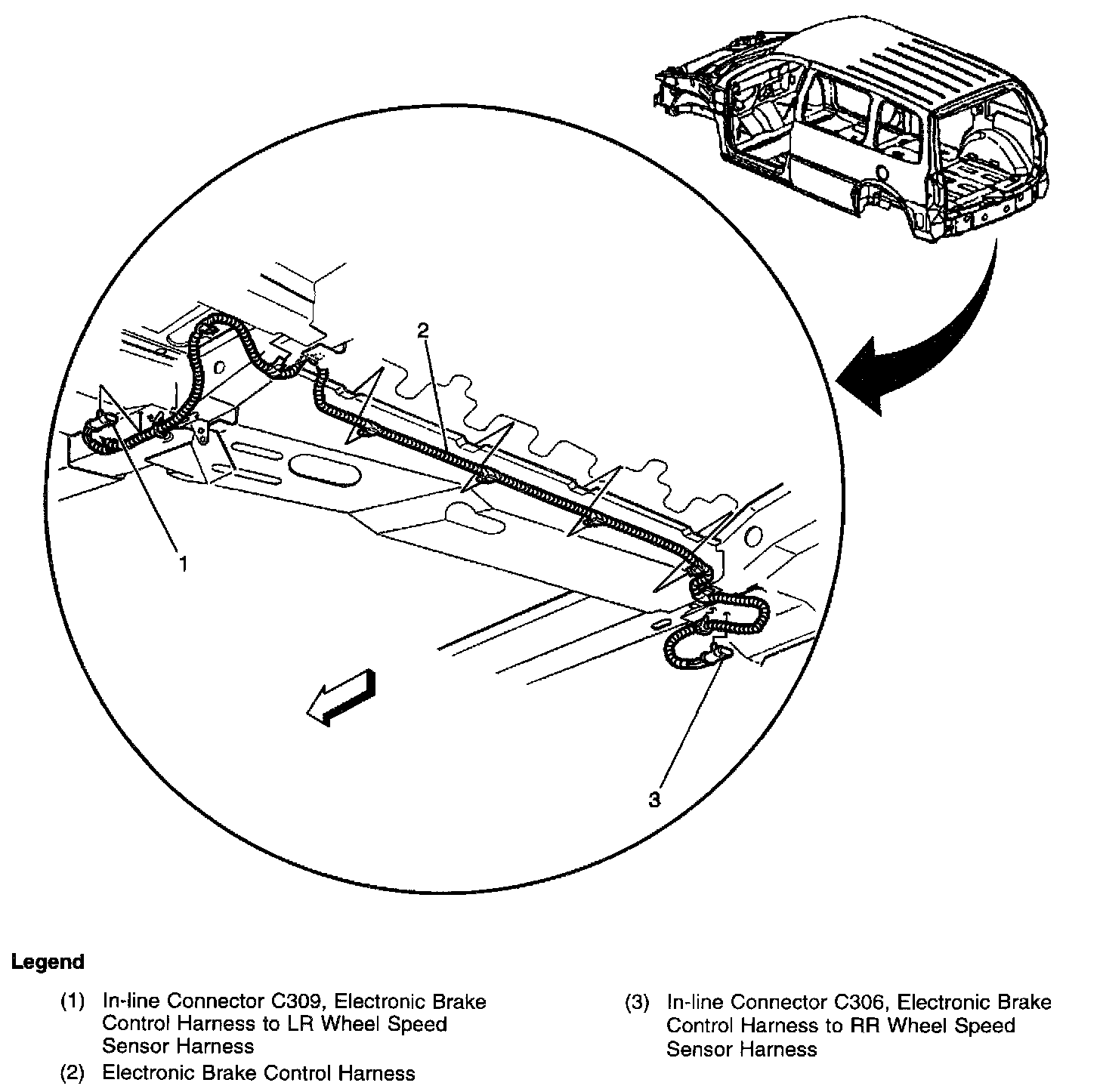 2

1

3

Legend

(1) In-line Connector C309, Electronic Brake Control Harness to LR Wheel Speed Sensor Harness

(2) Electronic Brake Control Harness

(3) In-line Connector C306, Electronic Brake Control Harness to RR Wheel Speed Sensor Harness