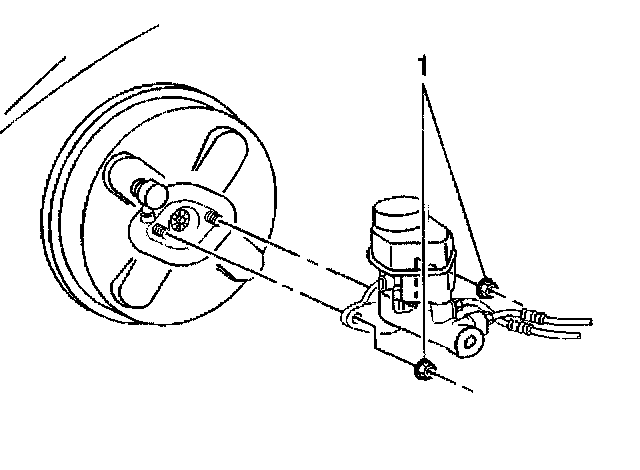 1