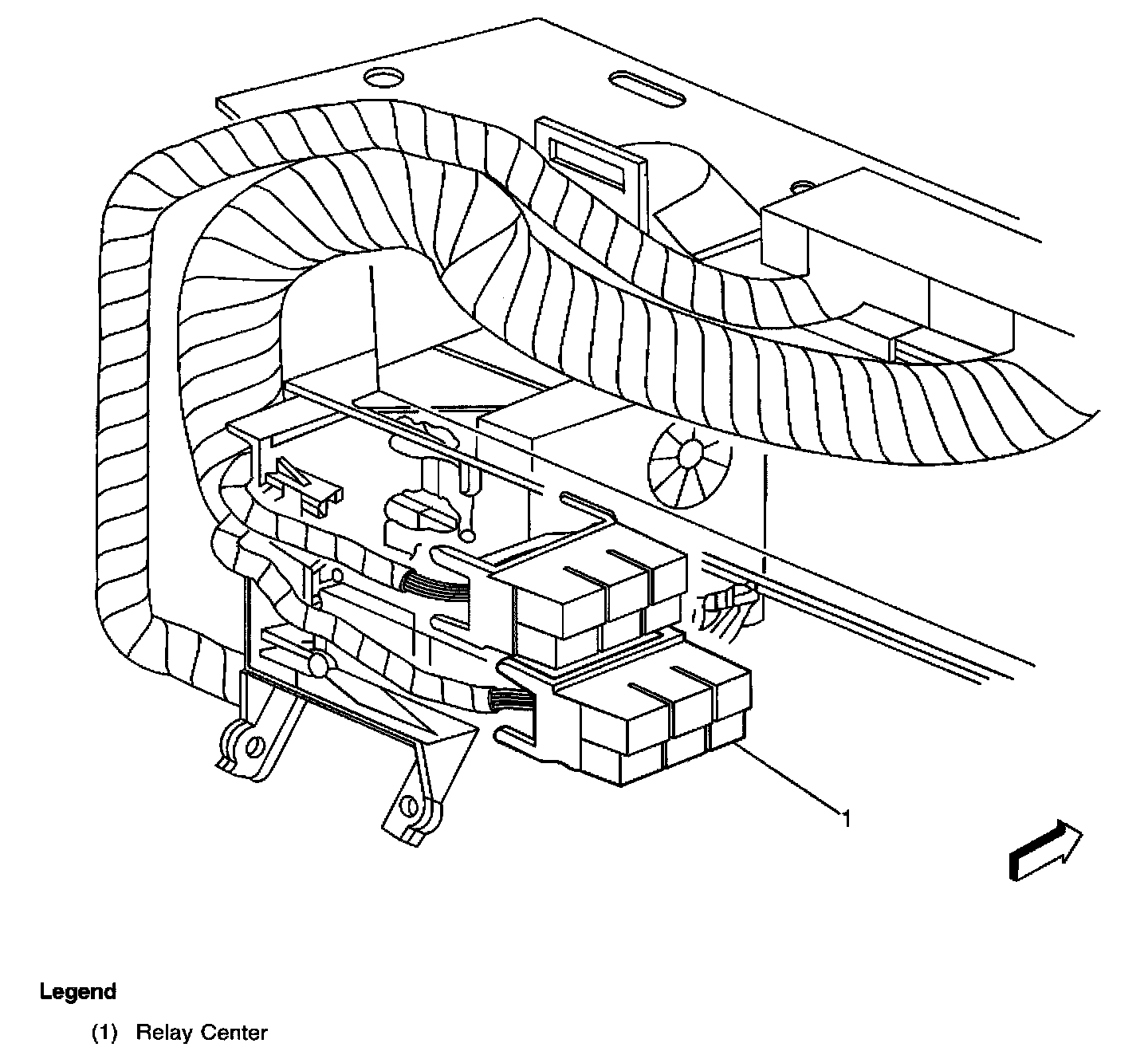 1

Legend

(1) Relay Center