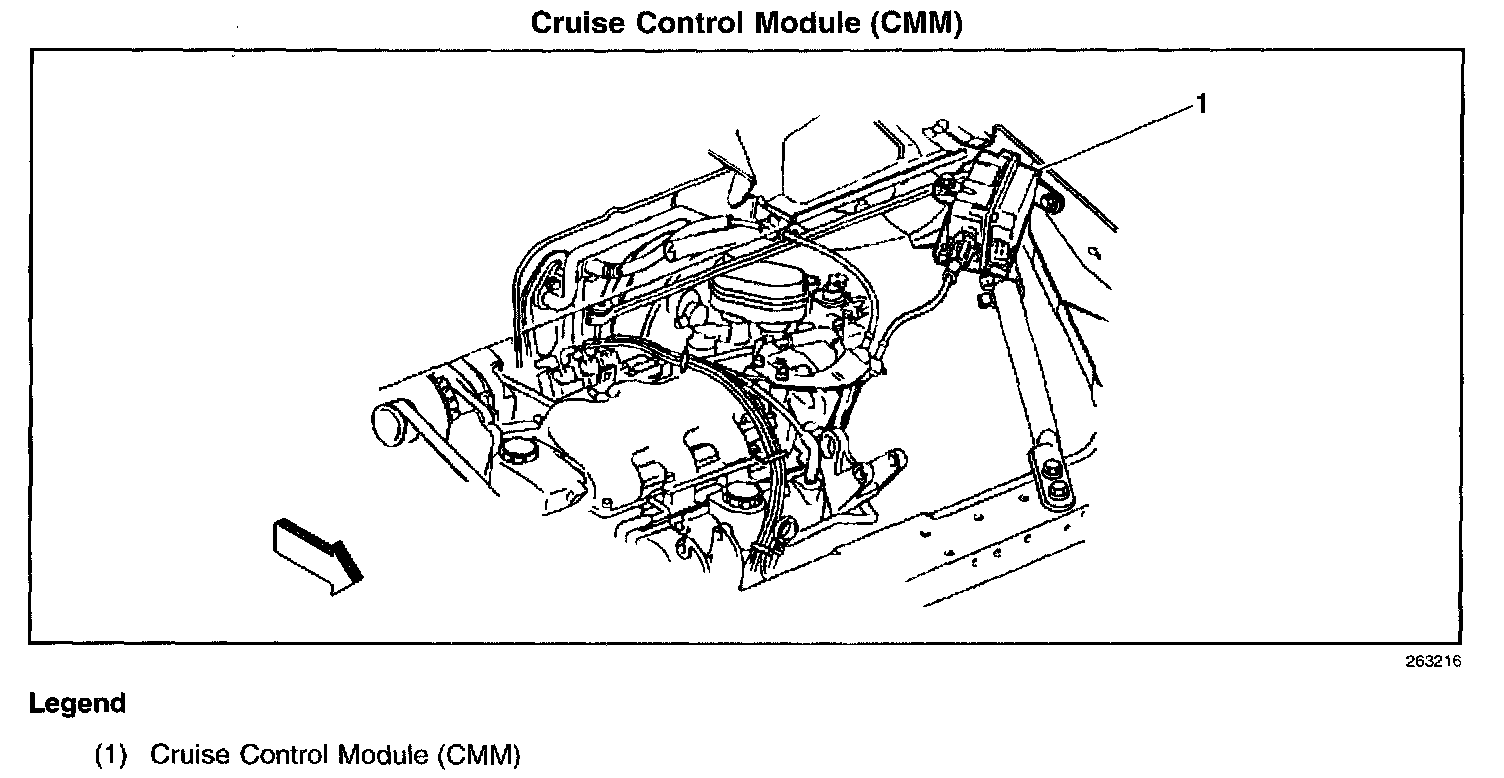 Cruise Control Module (CMM)

1

263216

Legend

(1) Cruise Control Module (CMM)