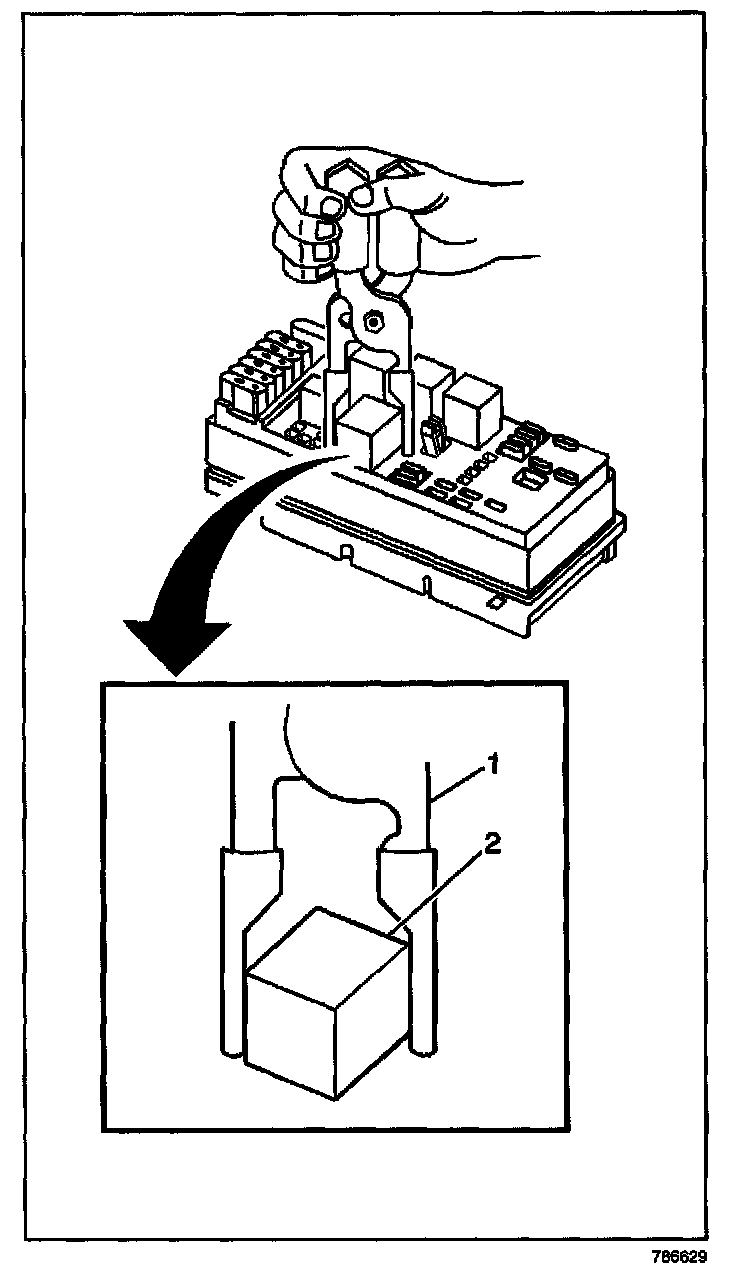 1
2
786629