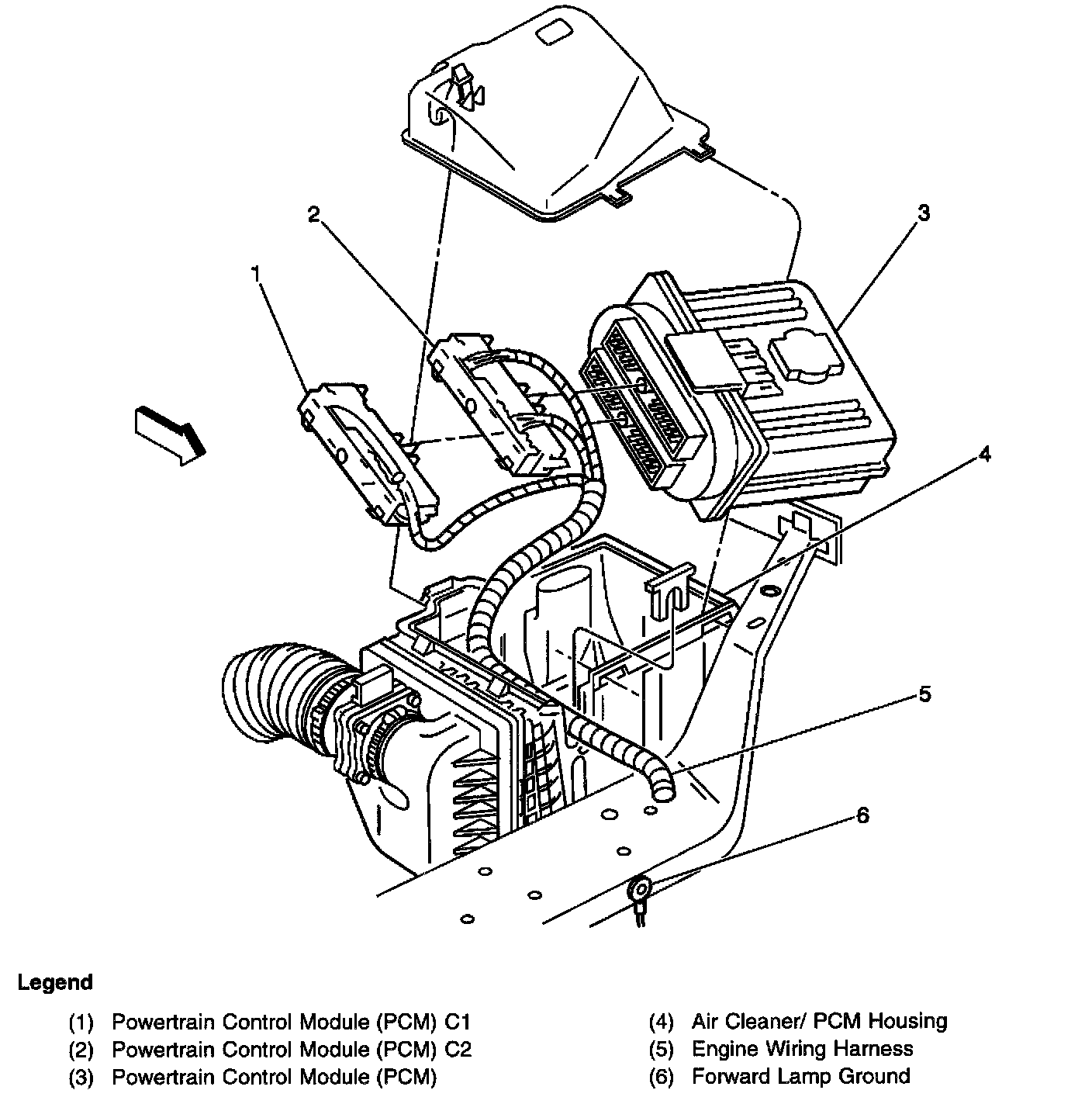 2

3

1

4

5

6

Legend

(1) Powertrain Control Module (PCM) C1
(2) Powertrain Control Module (PCM) C2
(3) Powertrain Control Module (PCM)

(4) Air Cleaner/ PCM Housing
(5) Engine Wiring Harness
(6) Forward Lamp Ground