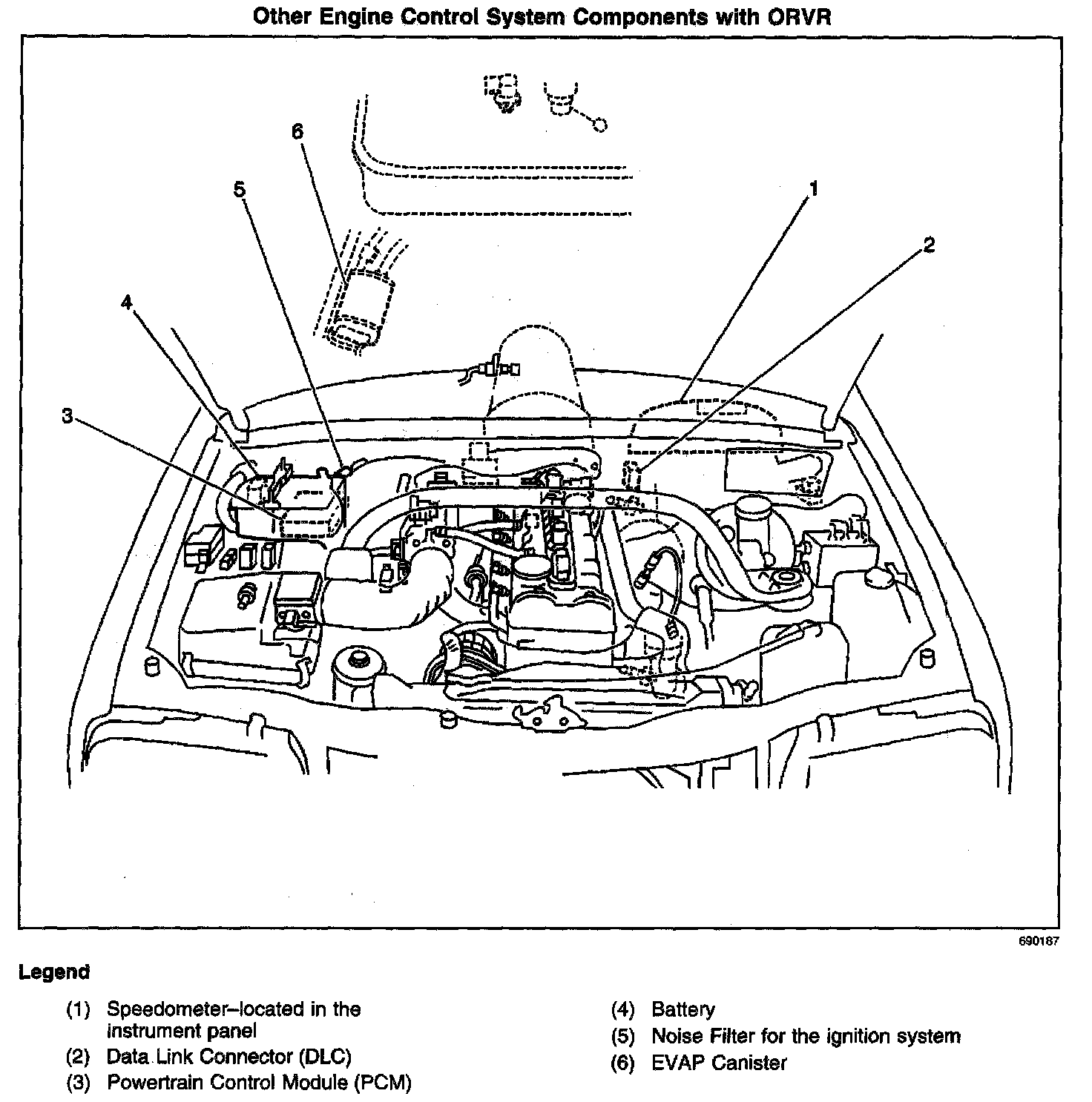 Other Engine Control System Components with ORVR

6
5
1
2
4
3

690187

Legend

(1) Speedometer–located in the instrument panel
(2) Data Link Connector (DLC)
(3) Powertrain Control Module (PCM)

(4) Battery
(5) Noise Filter for the ignition system
(6) EVAP Canister