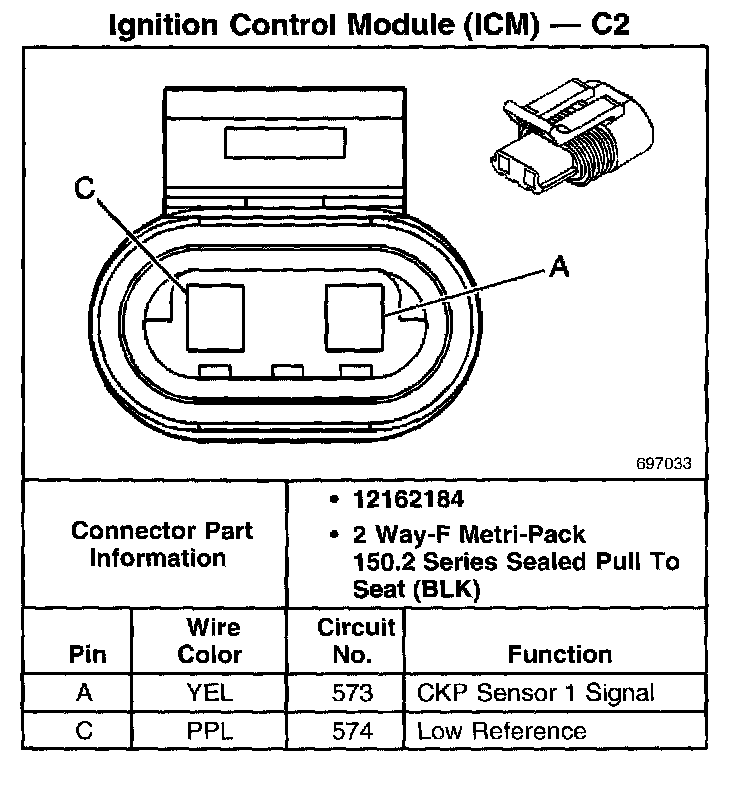 Ignition Control Module (ICM) — C2

C

A

697033

Connector Part Information

• 12162184
• 2 Way-F Metri-Pack 150.2 Series Sealed Pull To Seat (BLK)

| Pin | Wire Color | Circuit No. | Function |
|---|---|---|---|
| A | YEL | 573 | CKP Sensor 1 Signal |
| C | PPL | 574 | Low Reference |