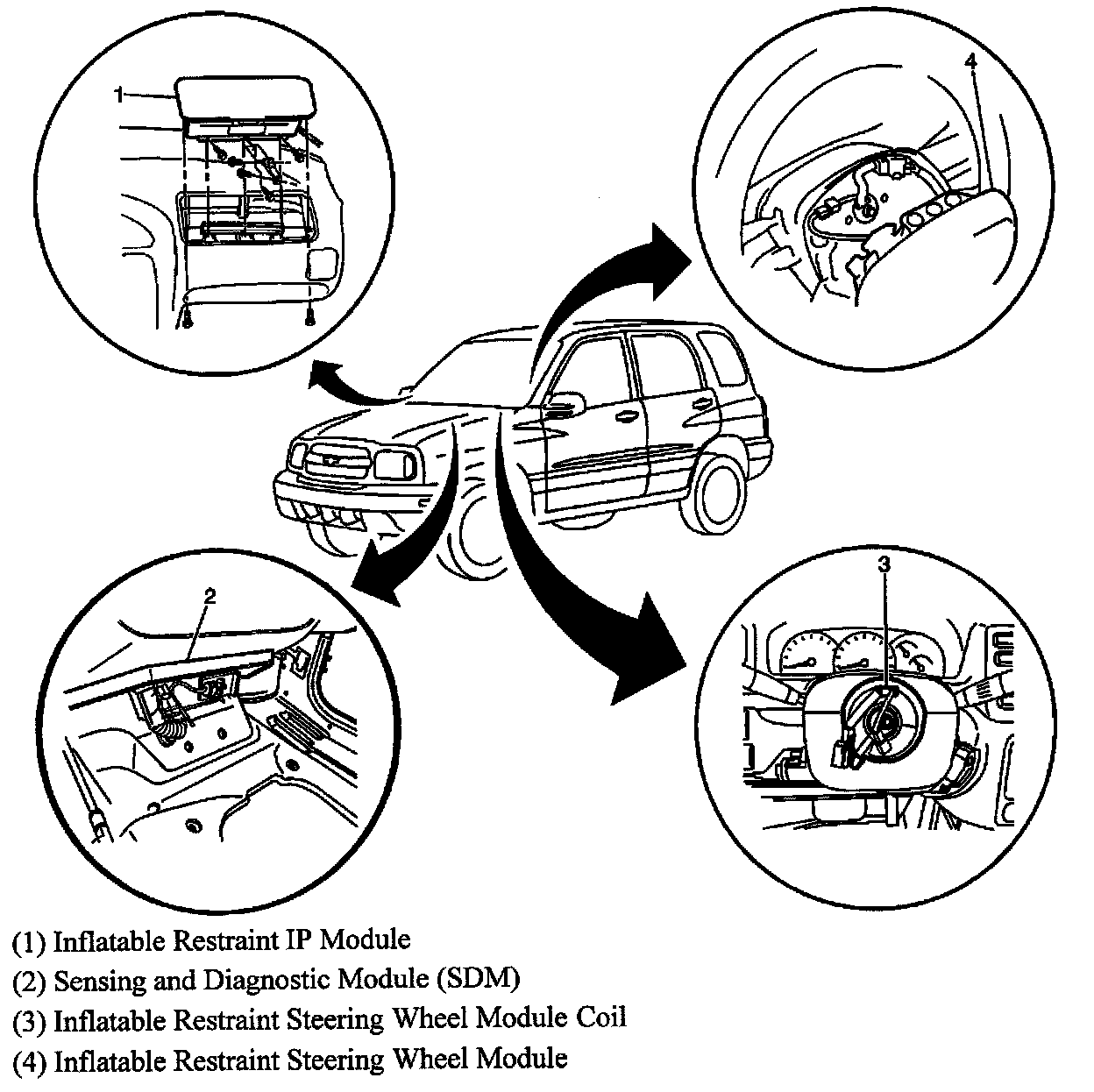 1

4

2

3

(1) Inflatable Restraint IP Module
(2) Sensing and Diagnostic Module (SDM)
(3) Inflatable Restraint Steering Wheel Module Coil
(4) Inflatable Restraint Steering Wheel Module