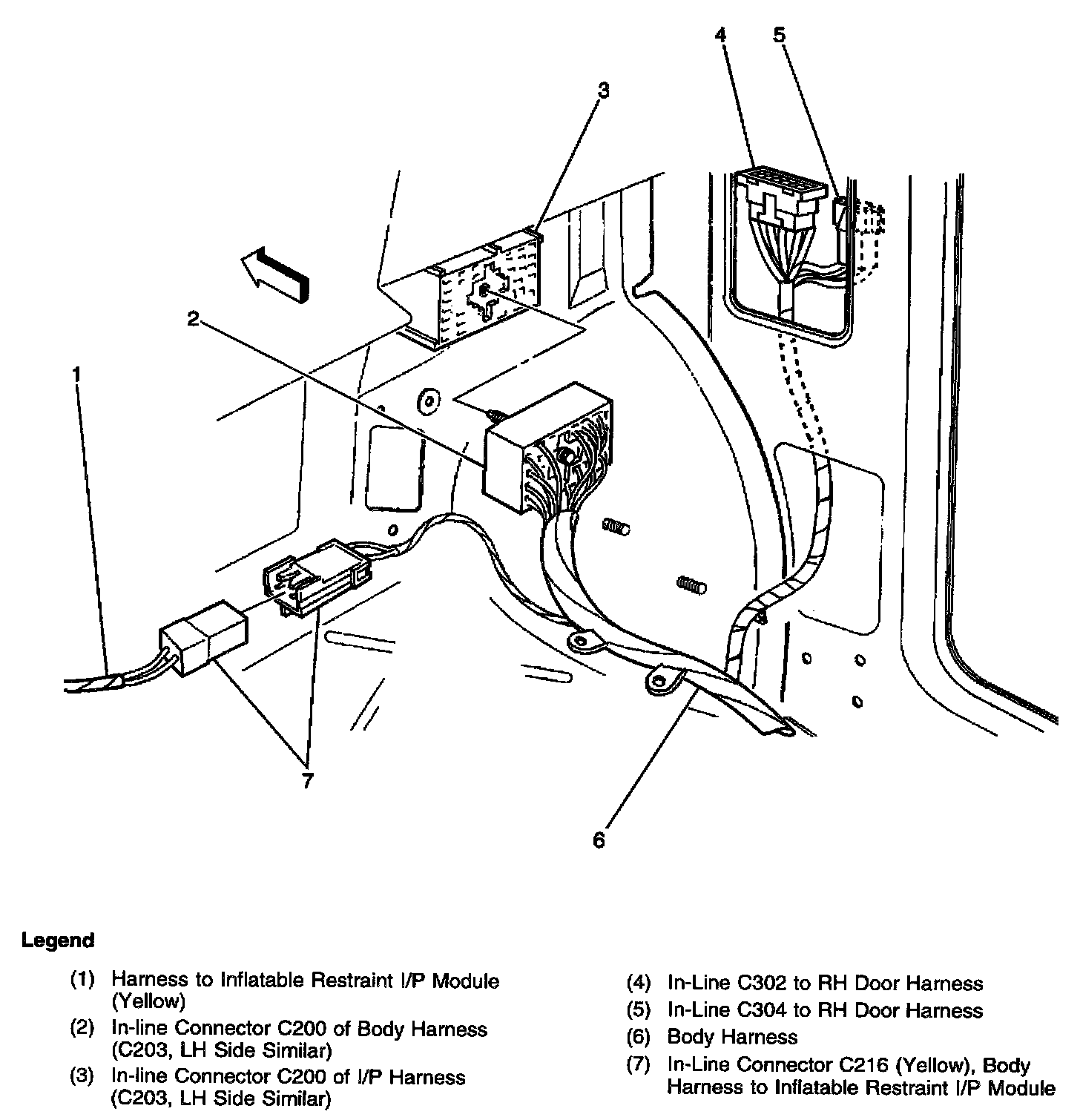 4
5
3
2
1
7
6

Legend

(1) Harness to Inflatable Restraint I/P Module (Yellow)

(2) In-line Connector C200 of Body Harness (C203, LH Side Similar)

(3) In-line Connector C200 of I/P Harness (C203, LH Side Similar)

(4) In-Line C302 to RH Door Harness

(5) In-Line C304 to RH Door Harness

(6) Body Harness

(7) In-Line Connector C216 (Yellow), Body Harness to Inflatable Restraint I/P Module