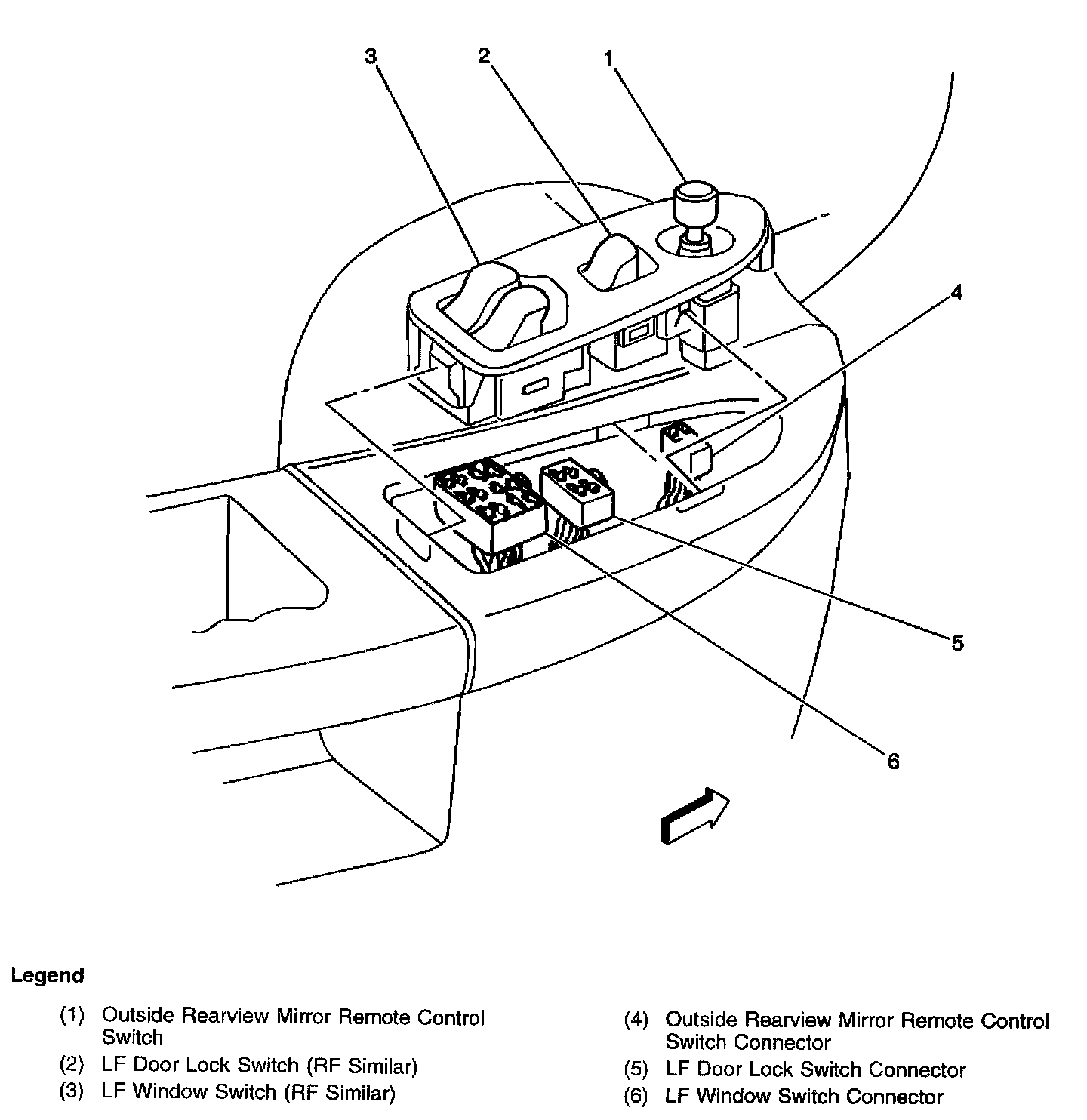 3
2
1
4
5
6

Legend

(1) Outside Rearview Mirror Remote Control Switch

(2) LF Door Lock Switch (RF Similar)

(3) LF Window Switch (RF Similar)

(4) Outside Rearview Mirror Remote Control Switch Connector

(5) LF Door Lock Switch Connector

(6) LF Window Switch Connector