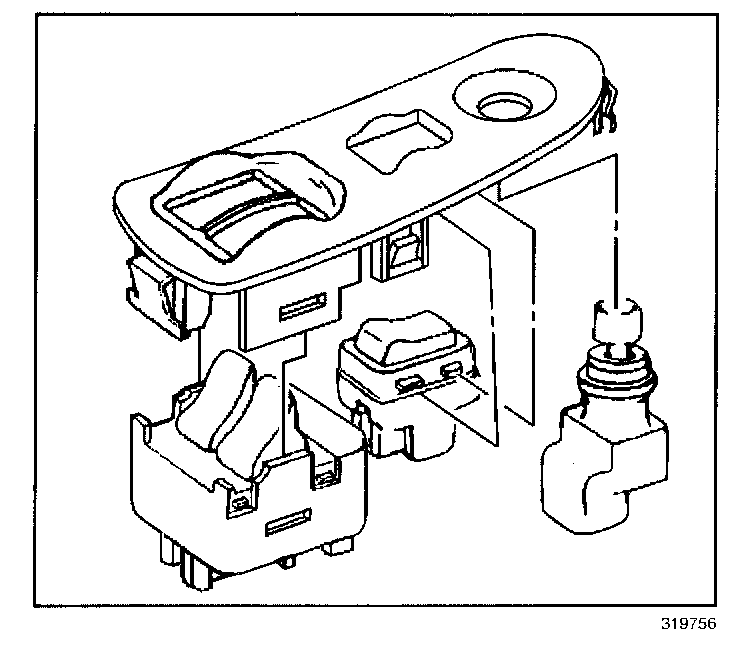 319756