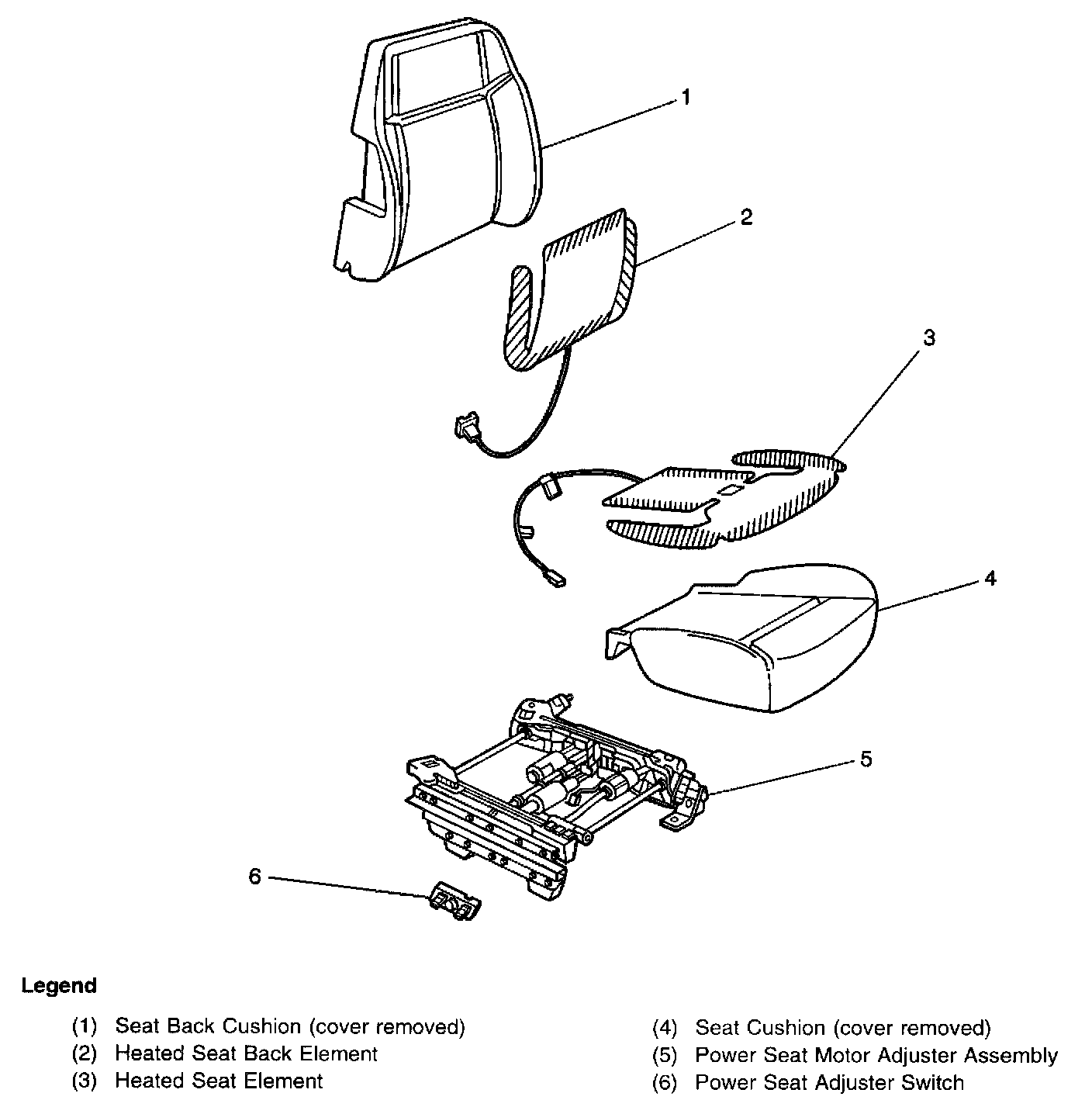 1

2

3

4

5

6

Legend

(1) Seat Back Cushion (cover removed)
(2) Heated Seat Back Element
(3) Heated Seat Element

(4) Seat Cushion (cover removed)
(5) Power Seat Motor Adjuster Assembly
(6) Power Seat Adjuster Switch