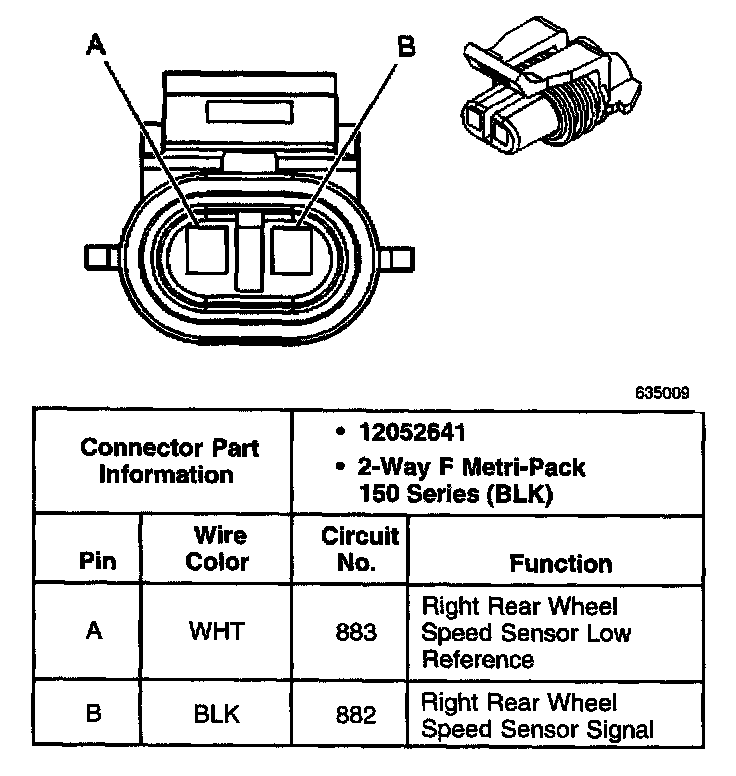 A

B

635009

| Connector Part Information | | • 12052641 • 2-Way F Metri-Pack 150 Series (BLK) | |
|---|---|---|---|
| Pin | Wire Color | Circuit No. | Function |
| A | WHT | 883 | Right Rear Wheel Speed Sensor Low Reference |
| B | BLK | 882 | Right Rear Wheel Speed Sensor Signal |