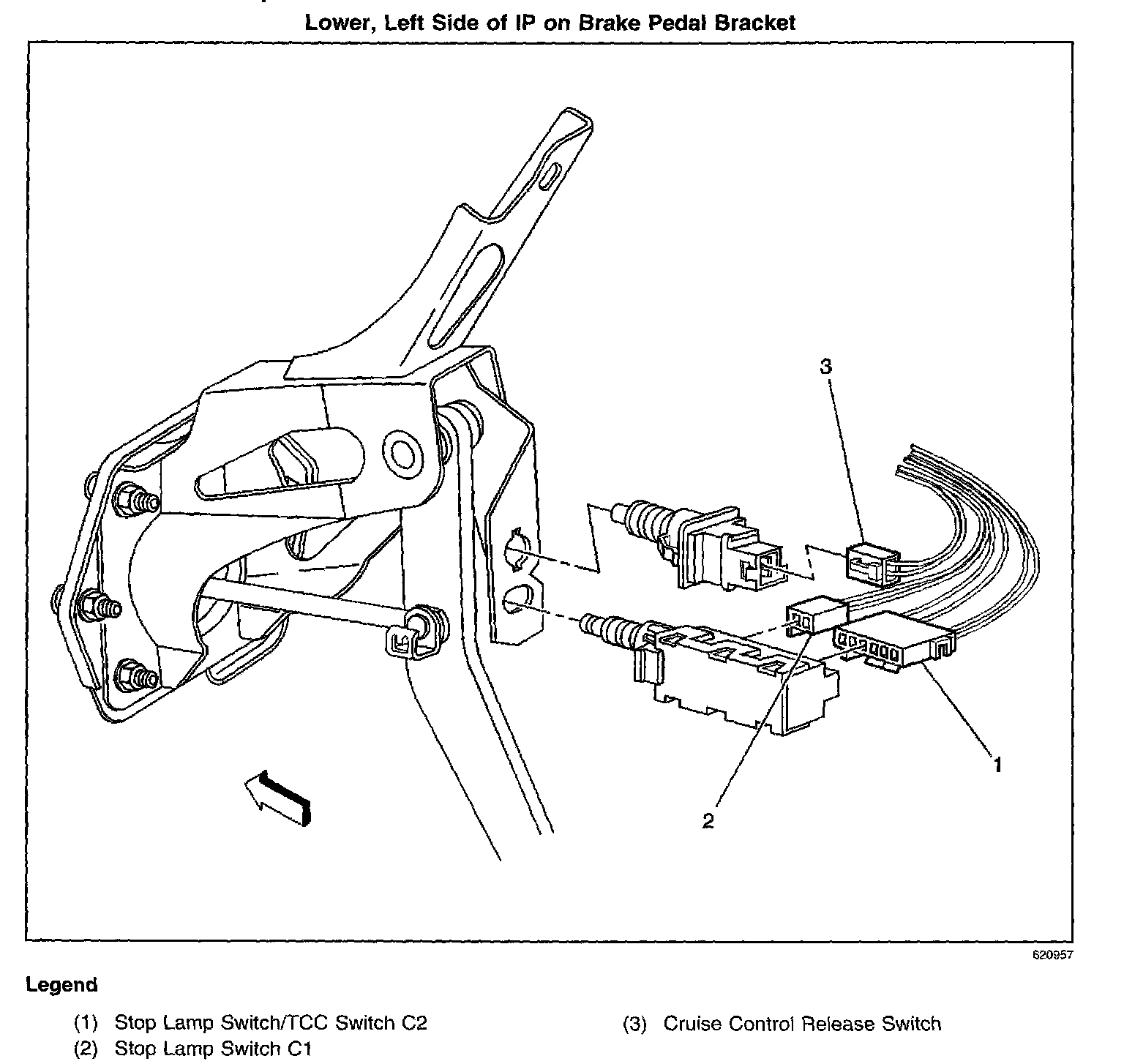 Lower, Left Side of IP on Brake Pedal Bracket

3

1

2

620957

Legend

(1) Stop Lamp Switch/TCC Switch C2

(2) Stop Lamp Switch C1

(3) Cruise Control Release Switch