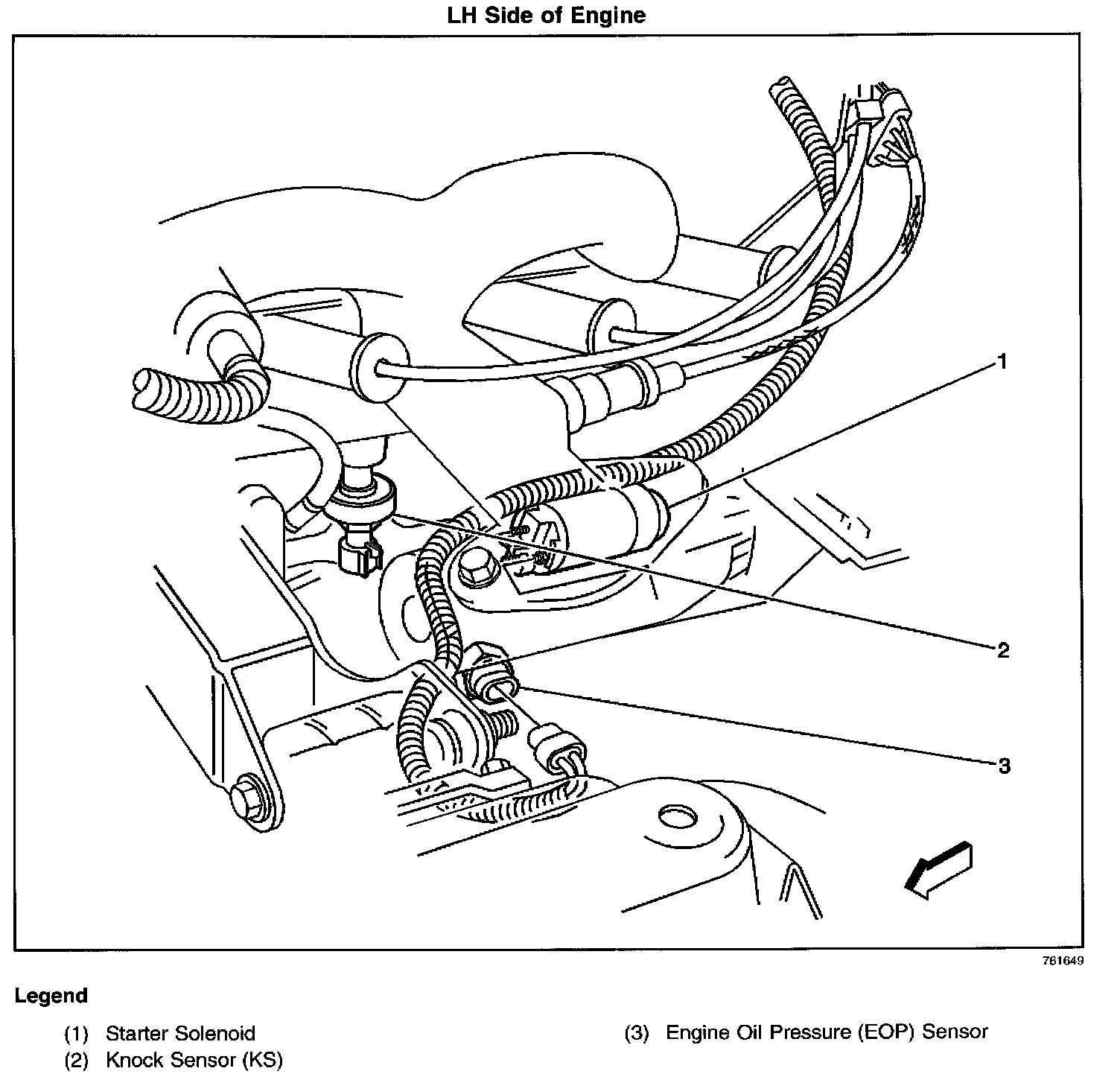 LH Side of Engine

1

2

3

761649

Legend

(1) Starter Solenoid
(2) Knock Sensor (KS)

(3) Engine Oil Pressure (EOP) Sensor