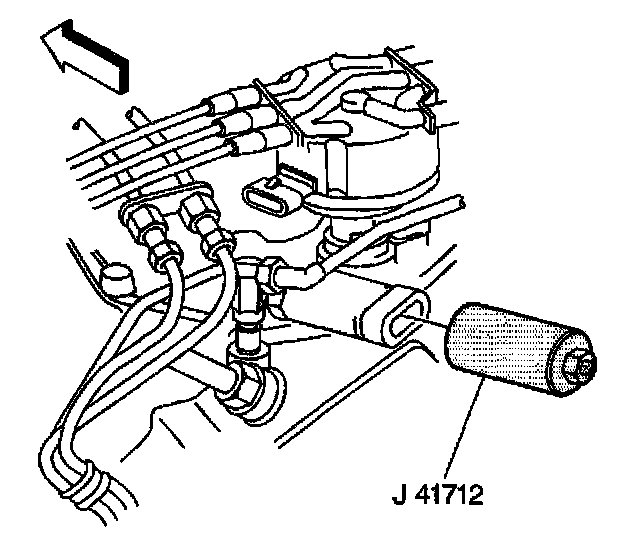 J 41712