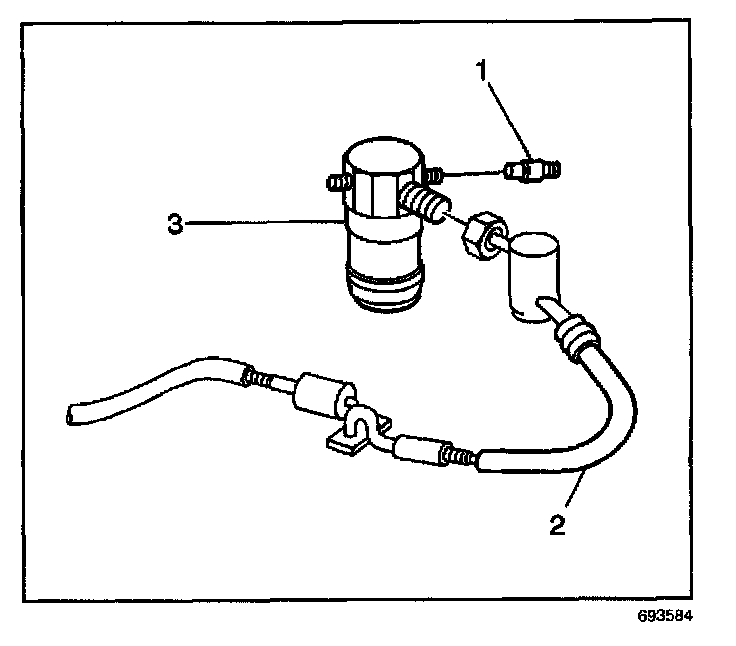 1

3

2

693584