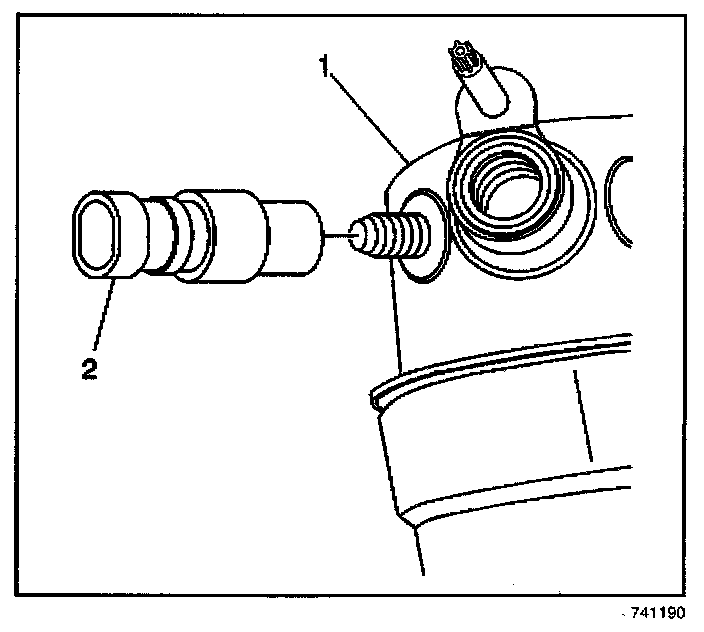 1
2
741190