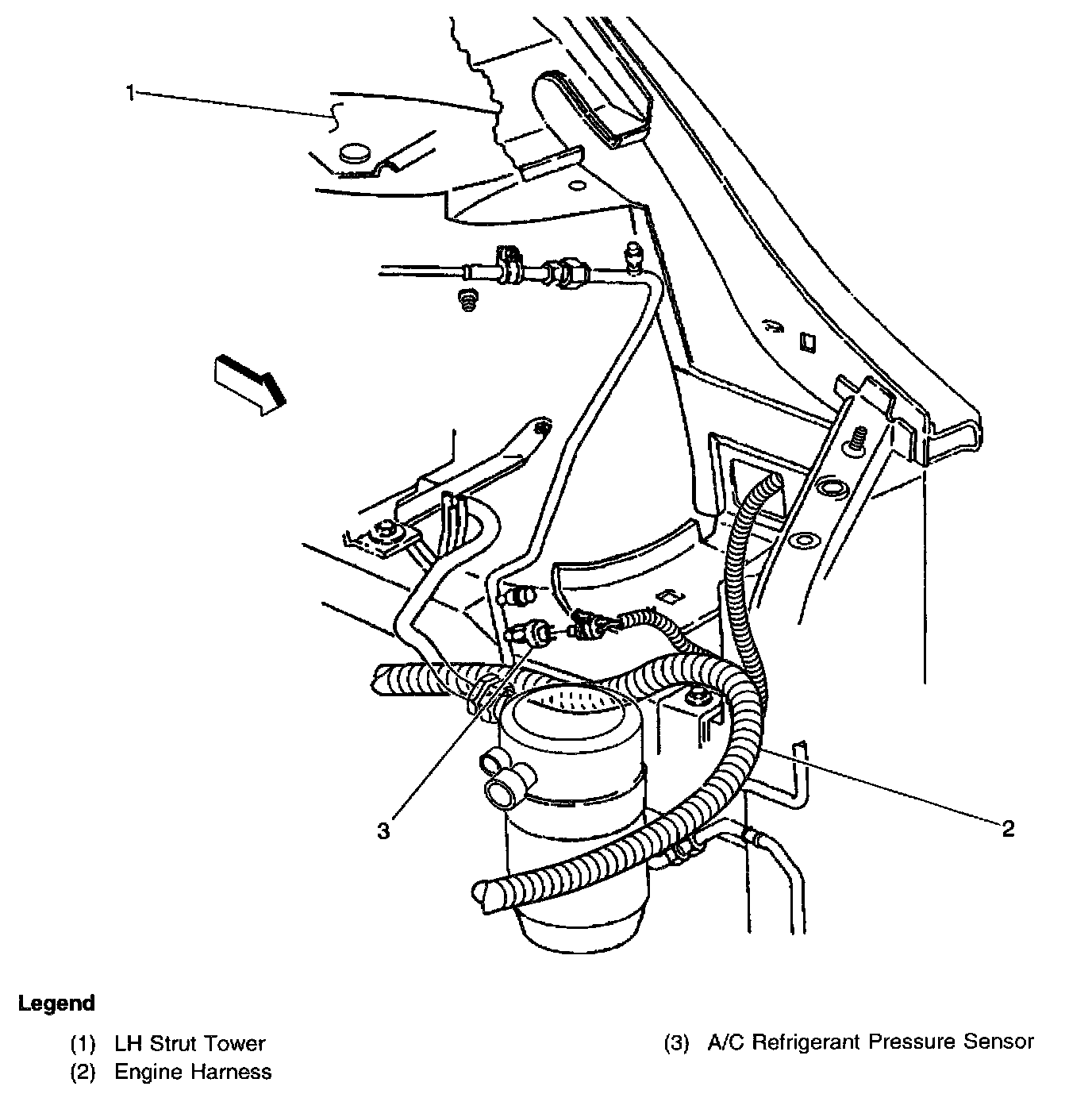 1

3

2

Legend

(1) LH Strut Tower

(2) Engine Harness

(3) A/C Refrigerant Pressure Sensor