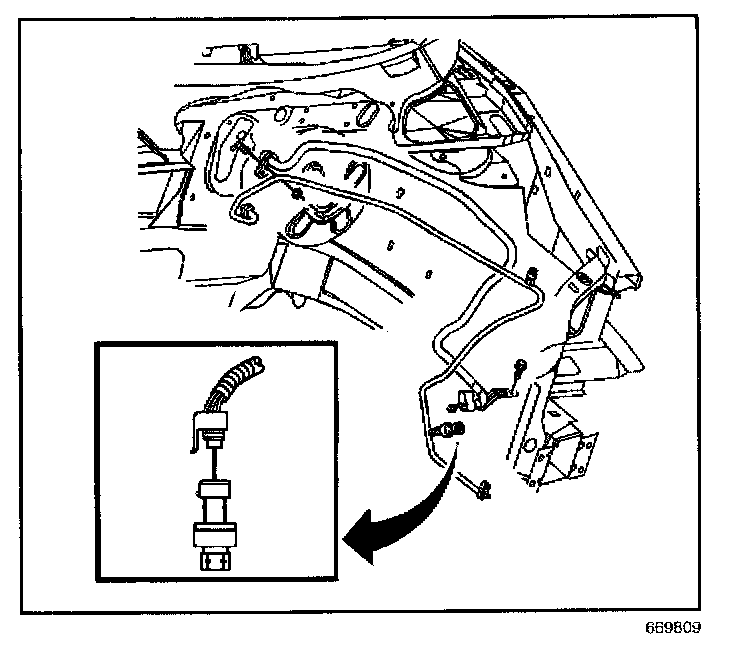 669809