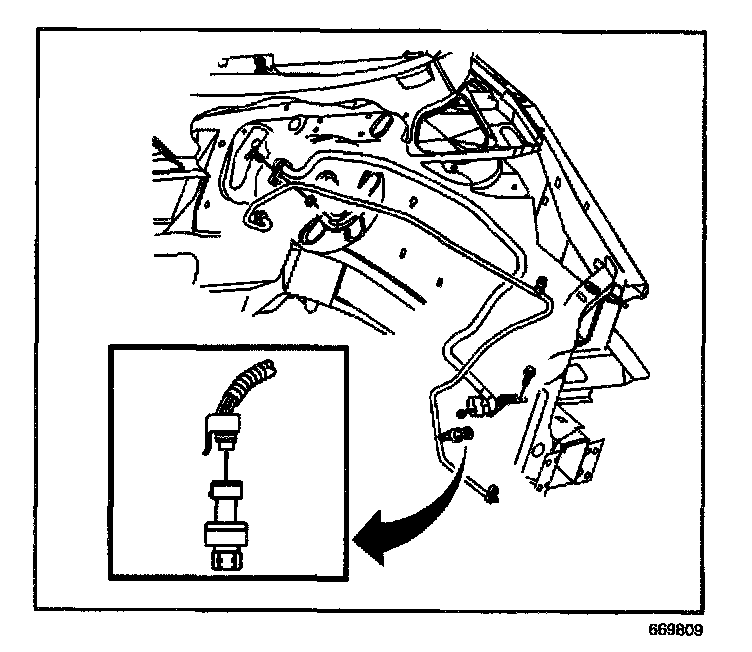 669809