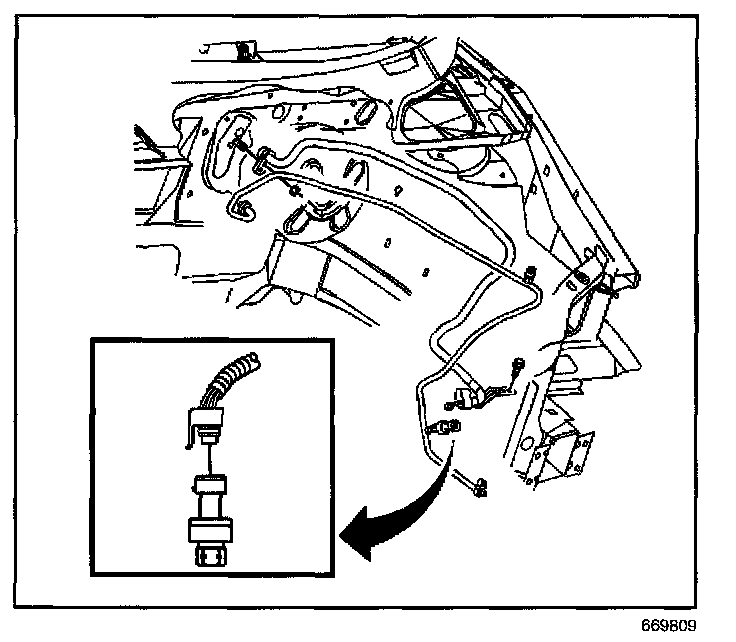 669809