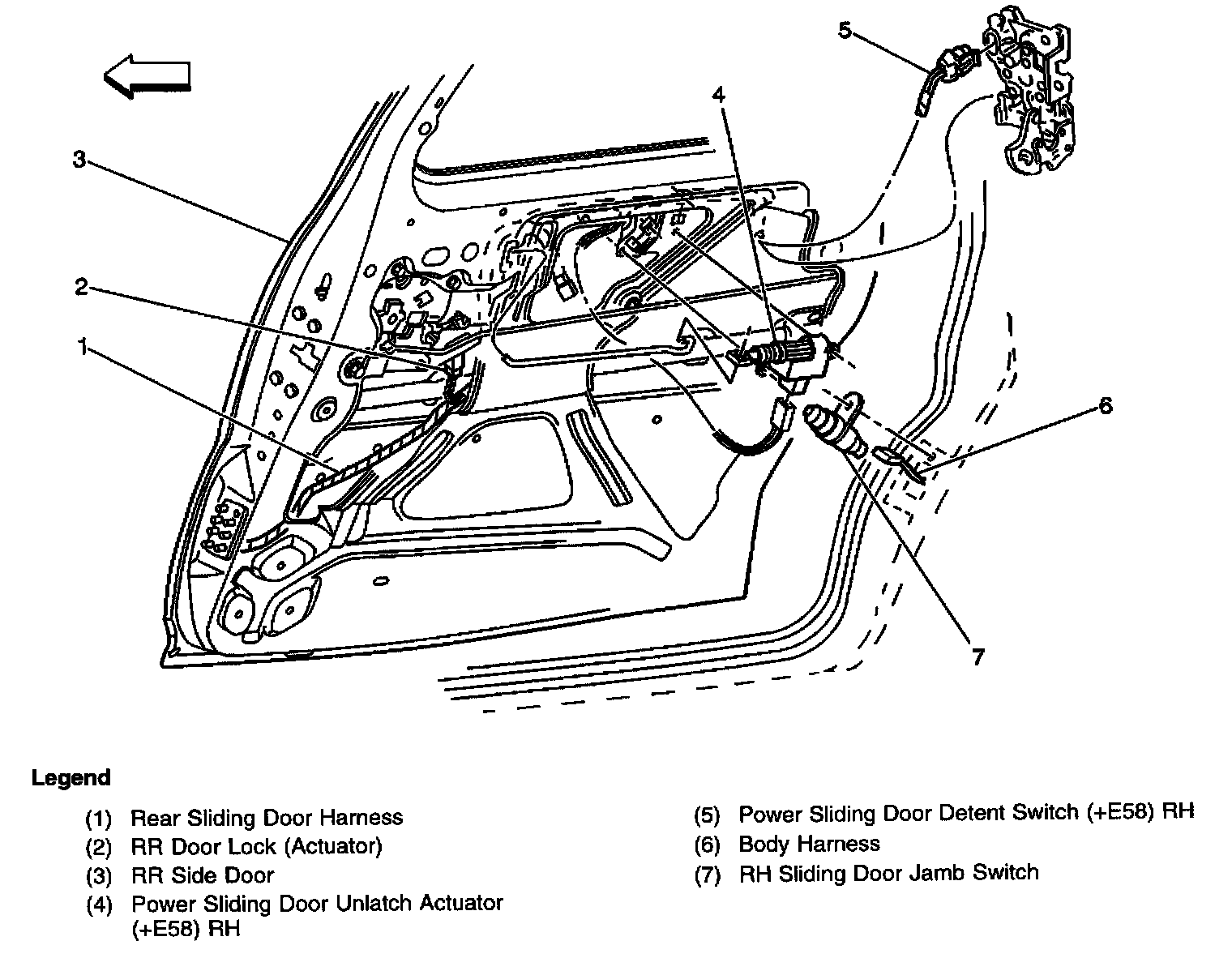 5

4

3

2

1

6

7

Legend

(1) Rear Sliding Door Harness
(2) RR Door Lock (Actuator)
(3) RR Side Door
(4) Power Sliding Door Unlatch Actuator (+E58) RH

(5) Power Sliding Door Detent Switch (+E58) RH
(6) Body Harness
(7) RH Sliding Door Jamb Switch