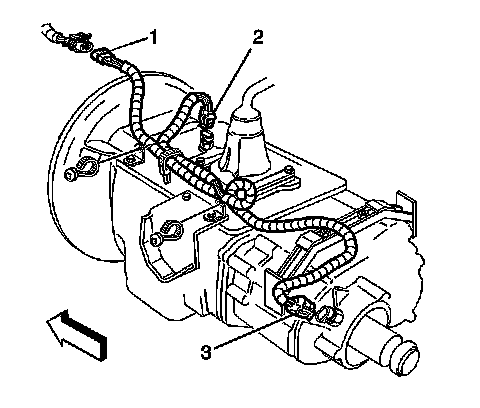 1
2
3