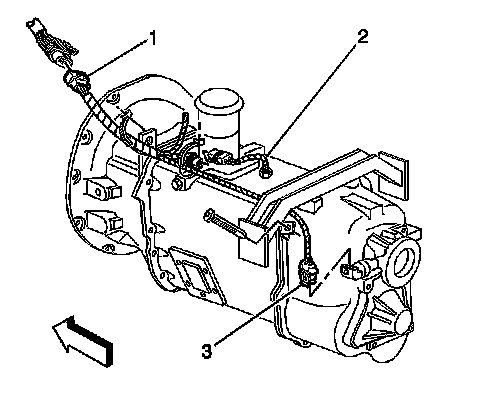 1
2
3