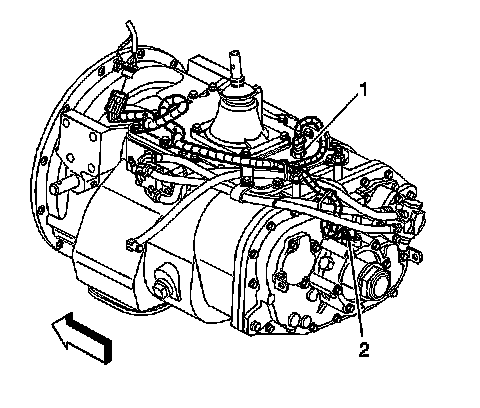 1
2