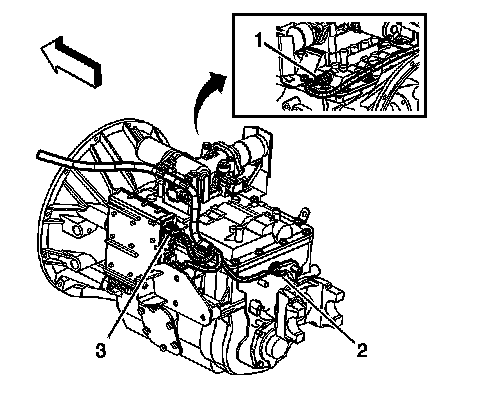 1

3

2