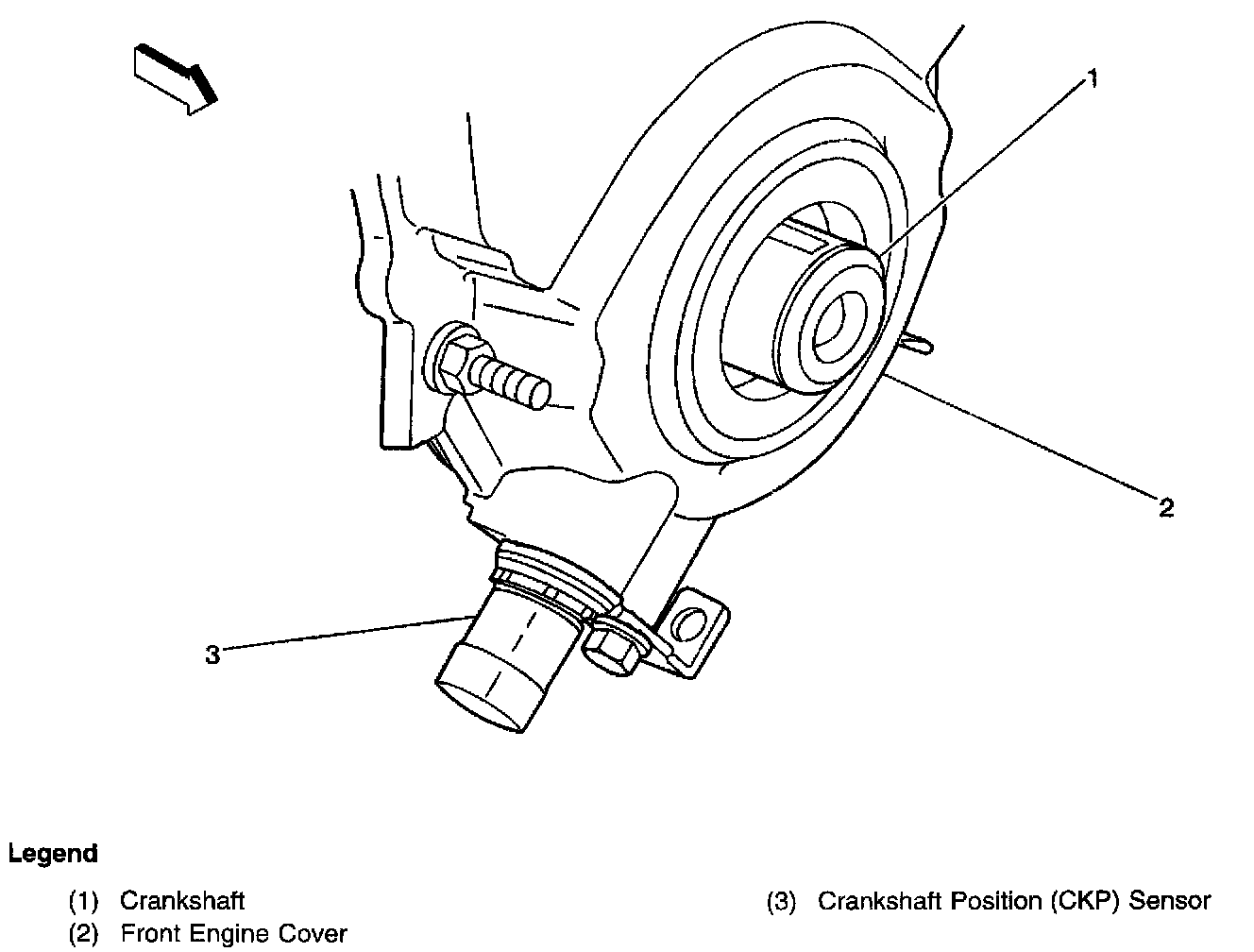 1

2

3

Legend

(1) Crankshaft
(2) Front Engine Cover

(3) Crankshaft Position (CKP) Sensor