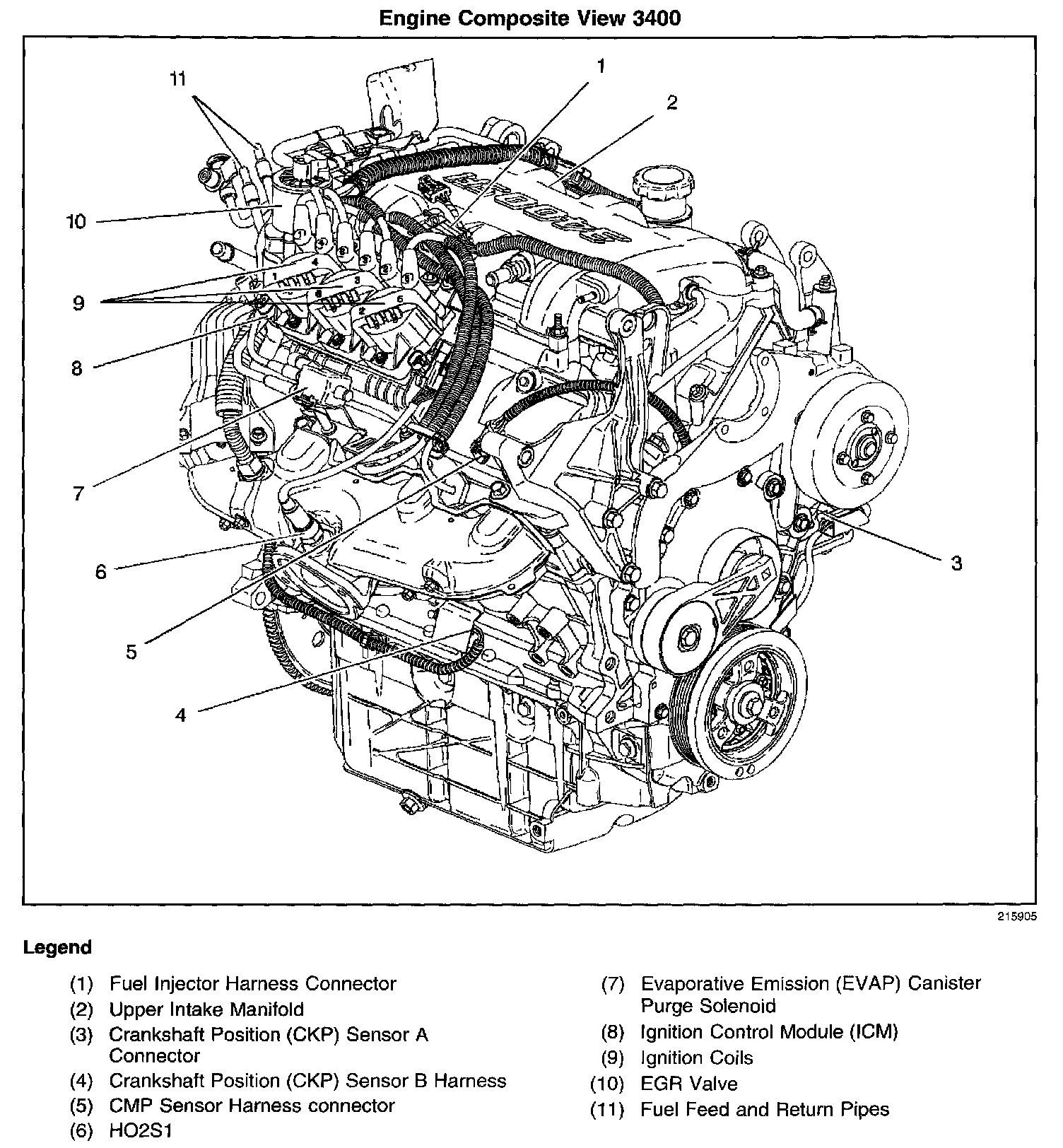 Engine Composite View 3400

11

1

2

10

9

8

7

6

5

4

3

215905

Legend

(1) Fuel Injector Harness Connector
(2) Upper Intake Manifold
(3) Crankshaft Position (CKP) Sensor A Connector
(4) Crankshaft Position (CKP) Sensor B Harness
(5) CMP Sensor Harness connector
(6) HO2S1

(7) Evaporative Emission (EVAP) Canister Purge Solenoid
(8) Ignition Control Module (ICM)
(9) Ignition Coils
(10) EGR Valve
(11) Fuel Feed and Return Pipes