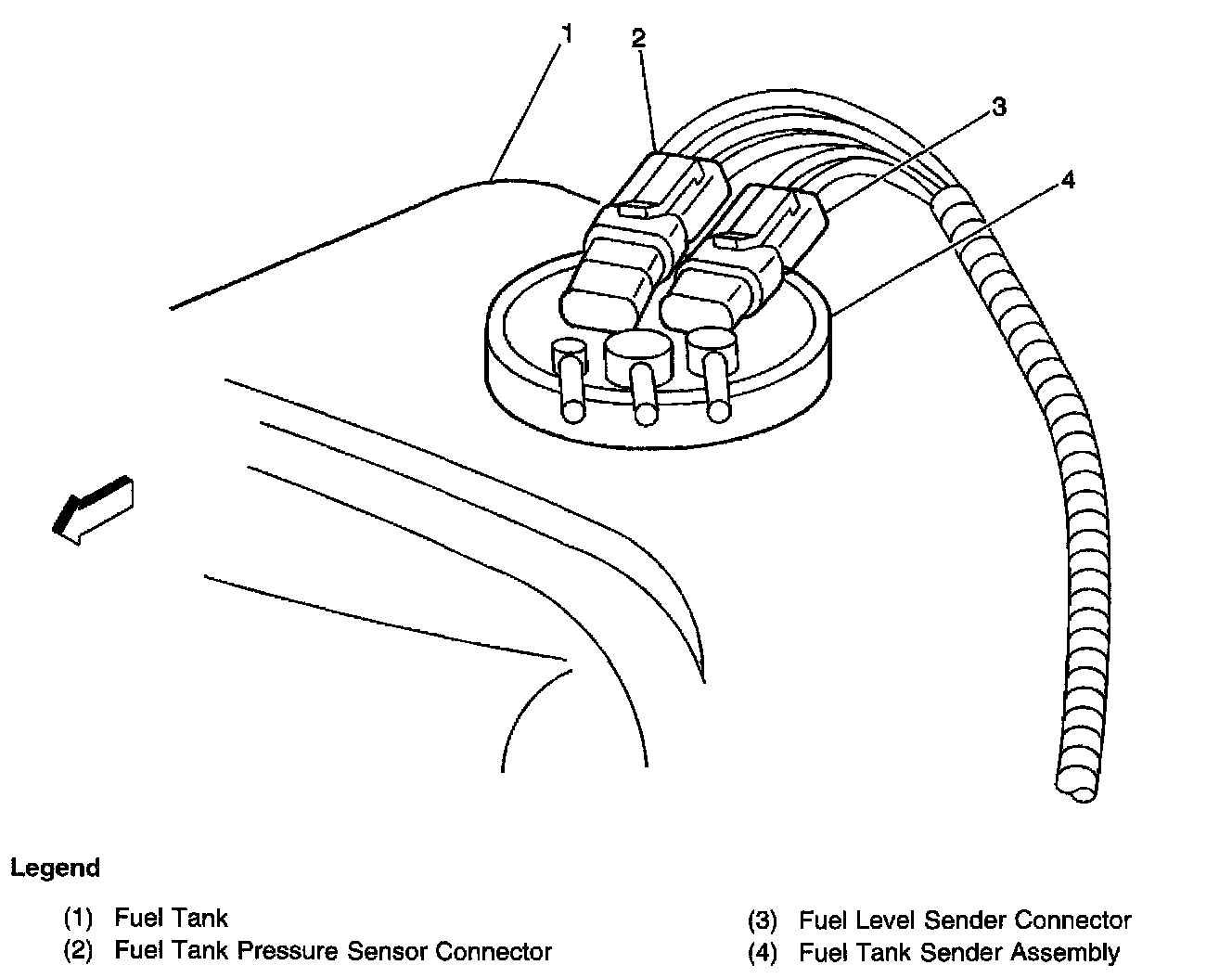 1
2
3
4

Legend

(1) Fuel Tank
(2) Fuel Tank Pressure Sensor Connector

(3) Fuel Level Sender Connector
(4) Fuel Tank Sender Assembly