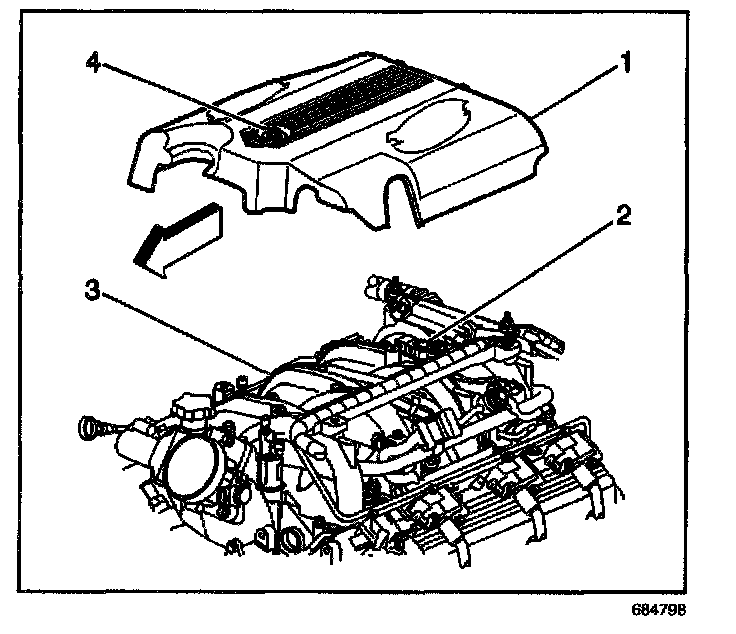 4
1
2
3
684798