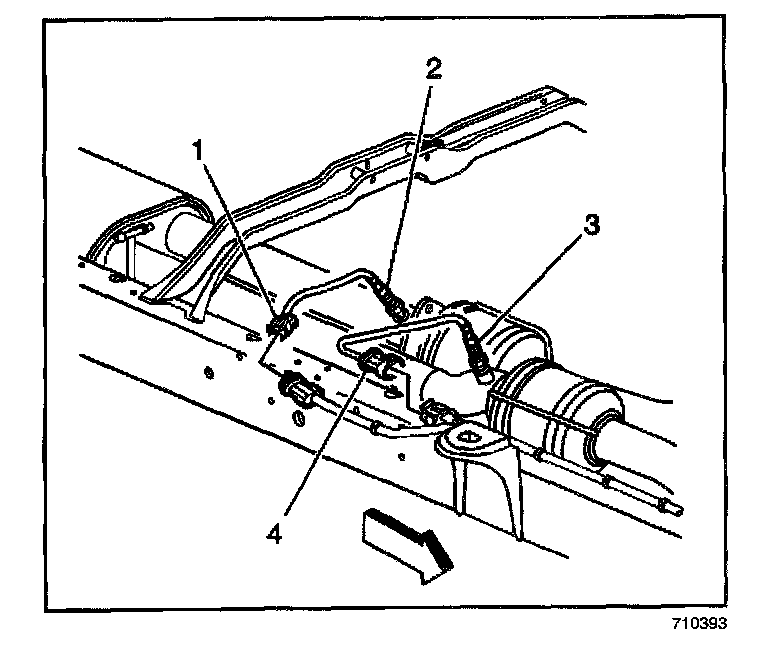 2
1
3
4
710393