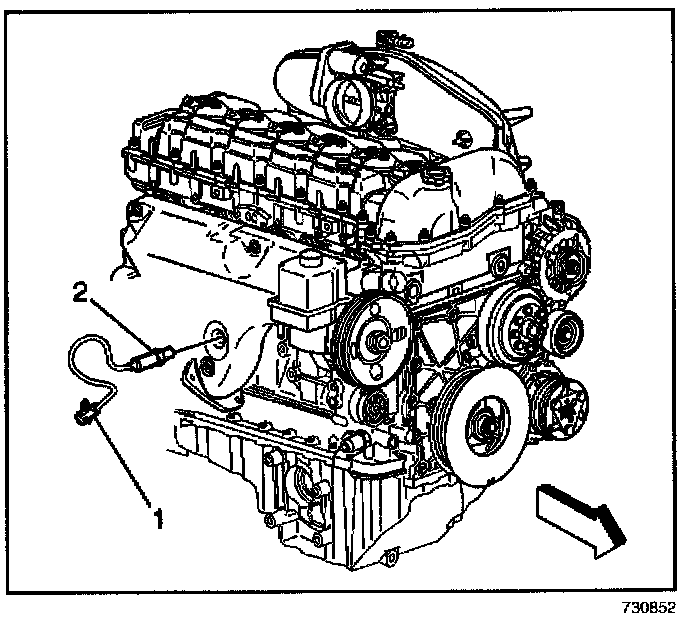 2

1

730852