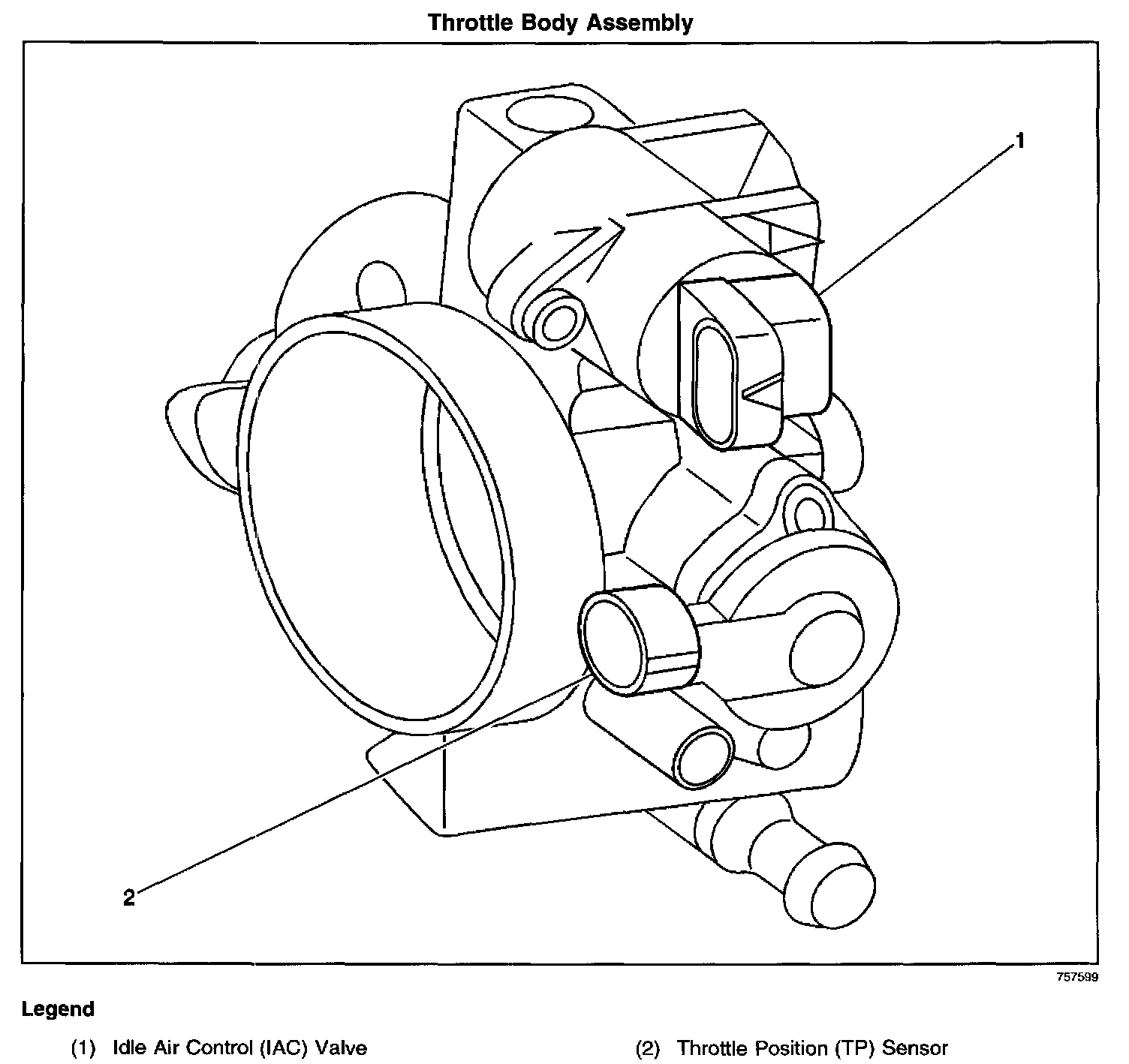 Throttle Body Assembly

1

2

757599

Legend

(1) Idle Air Control (IAC) Valve

(2) Throttle Position (TP) Sensor