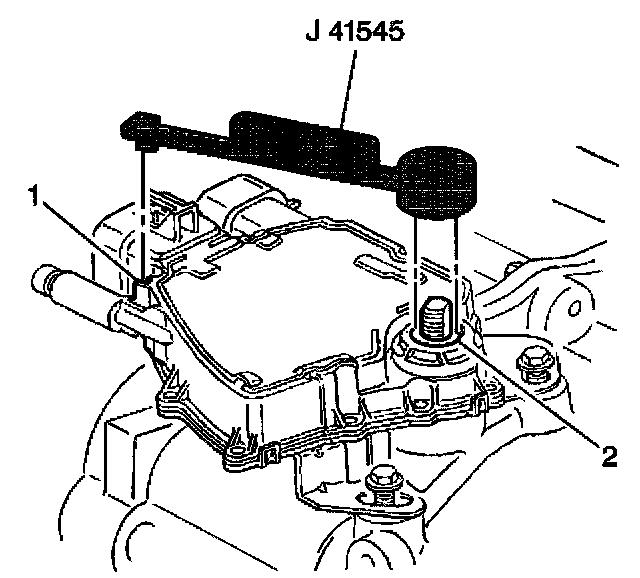 J 41545

1

2