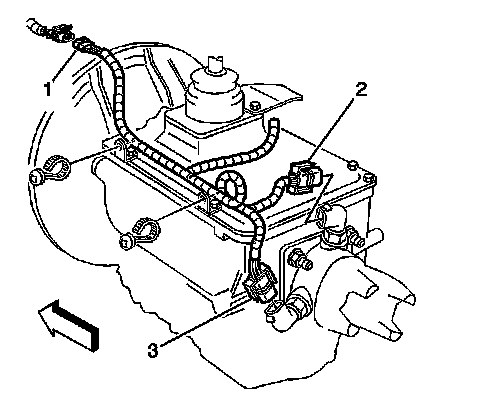 1
2
3