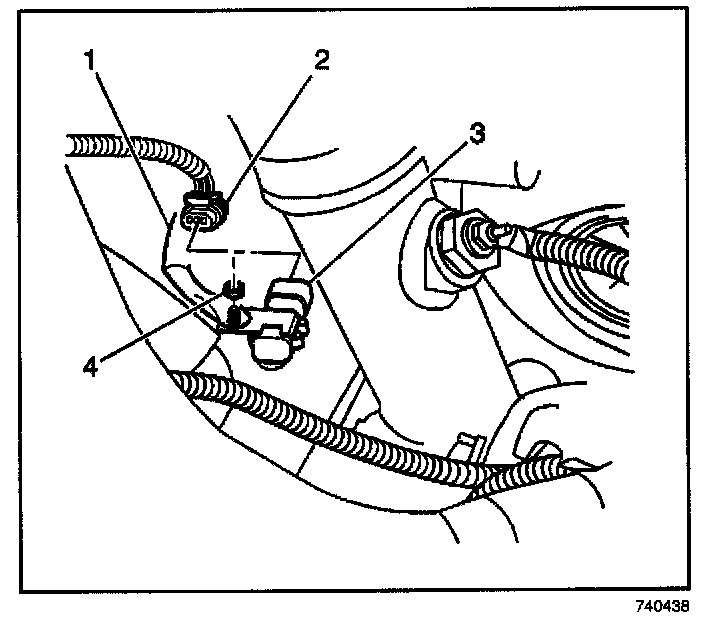 1
2
3
4
740438