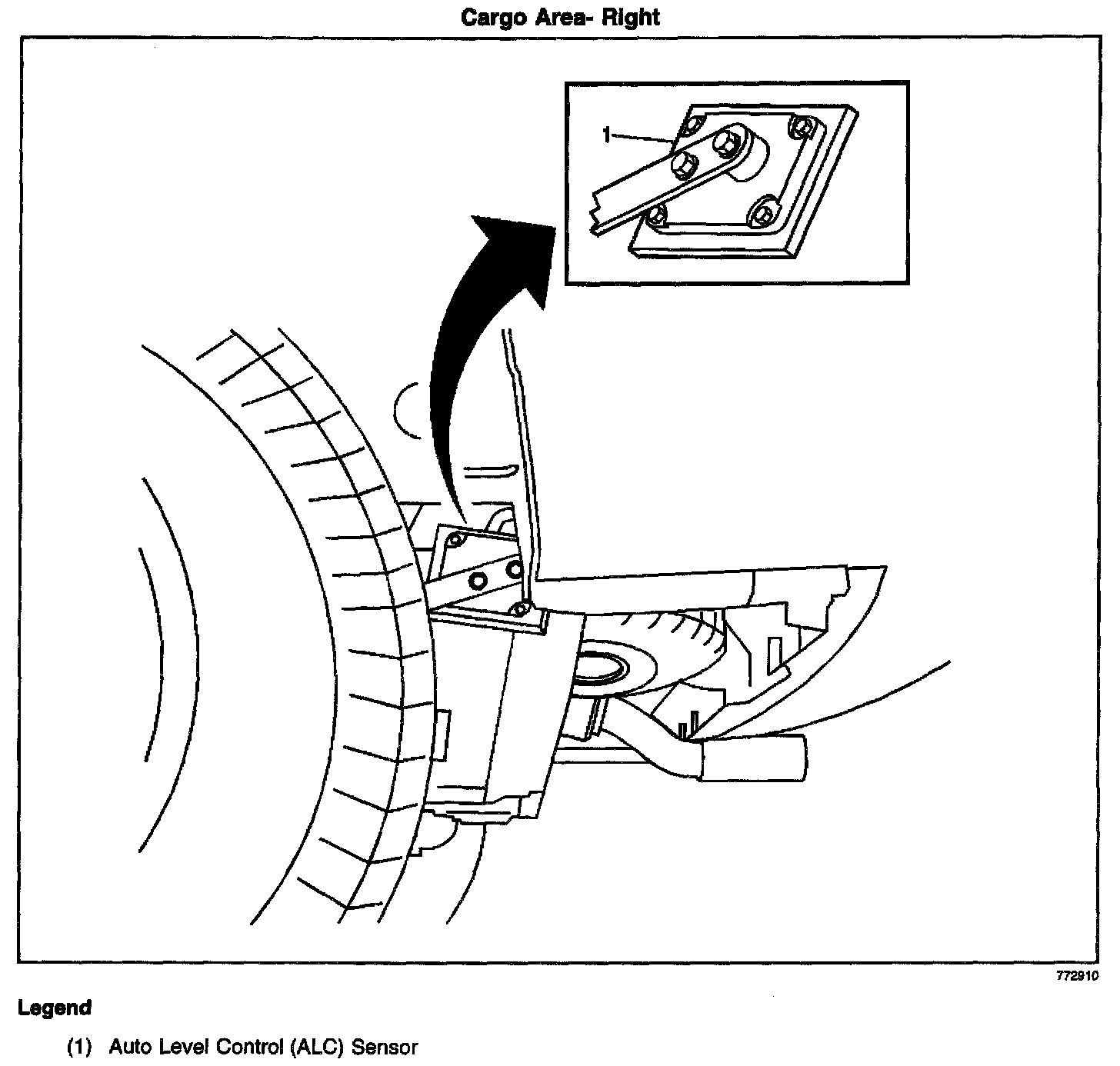 Cargo Area- Right

1

772910

Legend

(1) Auto Level Control (ALC) Sensor