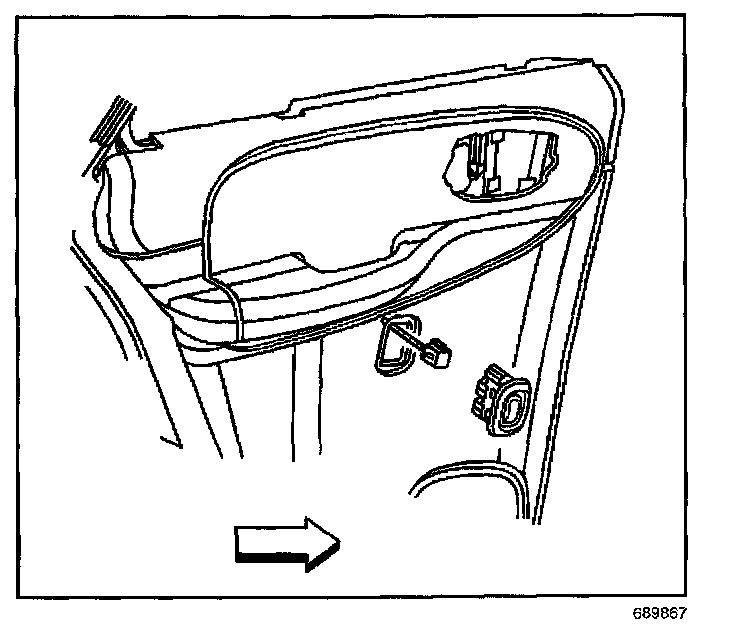 689867