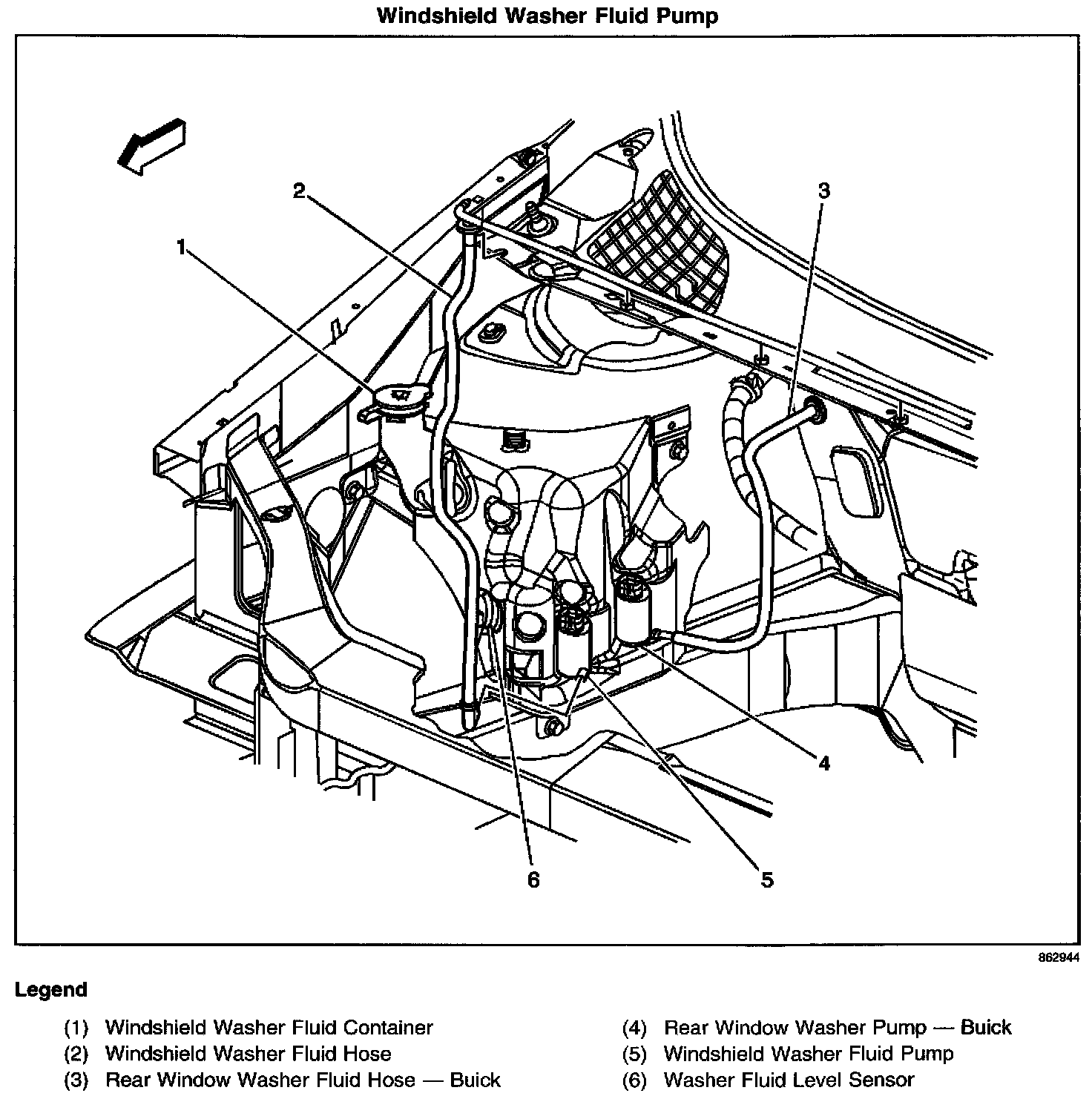 Windshield Washer Fluid Pump

2

3

1

4

6

5

862944

Legend

(1) Windshield Washer Fluid Container
(2) Windshield Washer Fluid Hose
(3) Rear Window Washer Fluid Hose — Buick

(4) Rear Window Washer Pump — Buick
(5) Windshield Washer Fluid Pump
(6) Washer Fluid Level Sensor